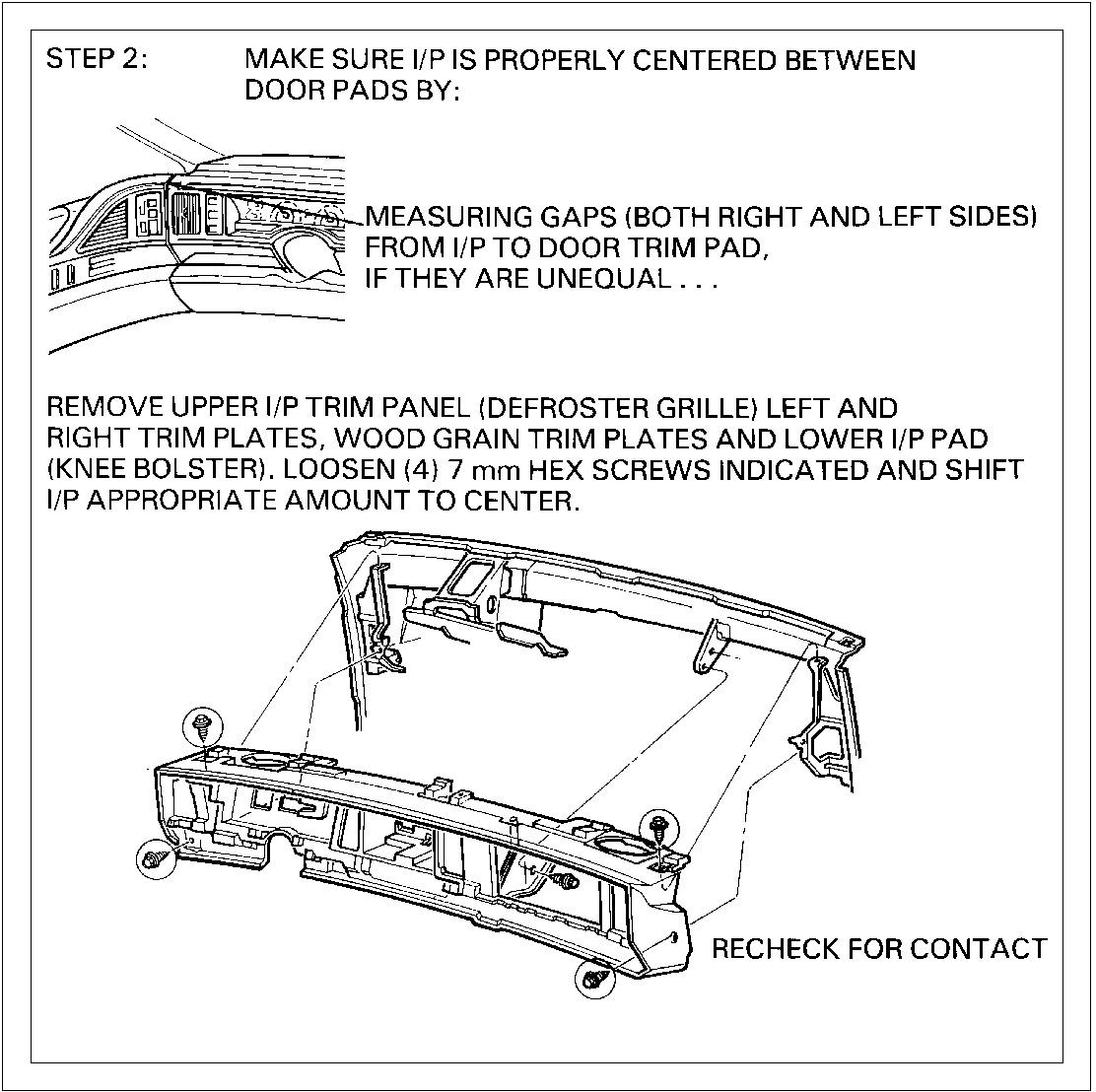 STEP 2: MAKE SURE I/P IS PROPERLY CENTERED BETWEEN DOOR PADS BY:

MEASURING GAPS (BOTH RIGHT AND LEFT SIDES) FROM I/P TO DOOR TRIM PAD, IF THEY ARE UNEQUAL . . .

REMOVE UPPER I/P TRIM PANEL (DEFROSTER GRILLE) LEFT AND RIGHT TRIM PLATES, WOOD GRAIN TRIM PLATES AND LOWER I/P PAD (KNEE BOLSTER). LOOSEN (4) 7 mm HEX SCREWS INDICATED AND SHIFT I/P APPROPRIATE AMOUNT TO CENTER.

RECHECK FOR CONTACT