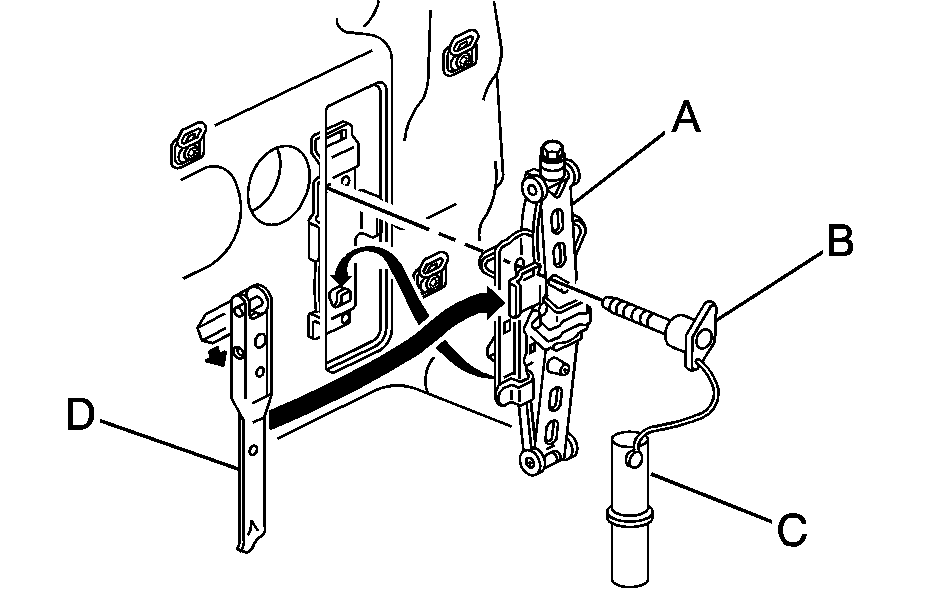 A
B
D
C