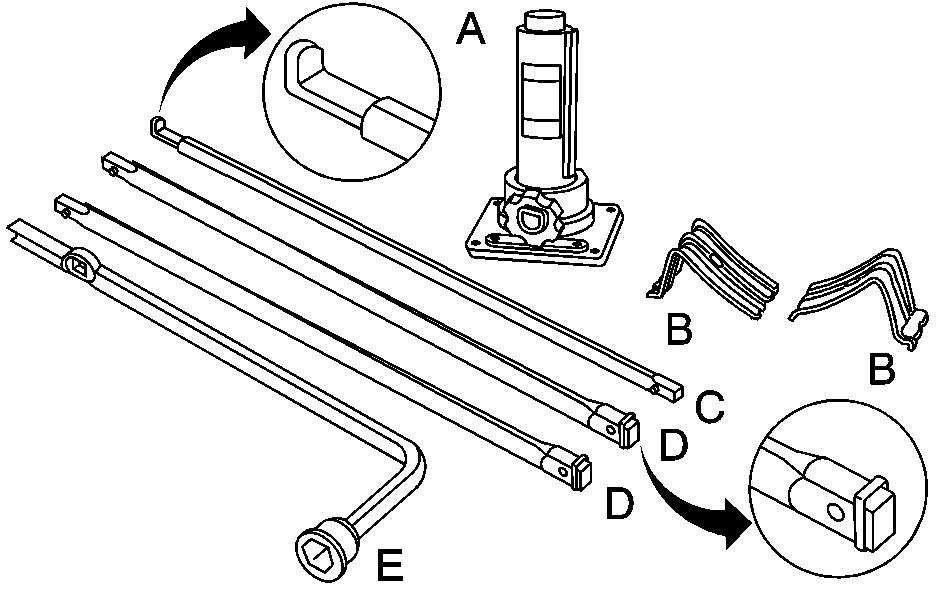 A
B
B
C
D
D
E