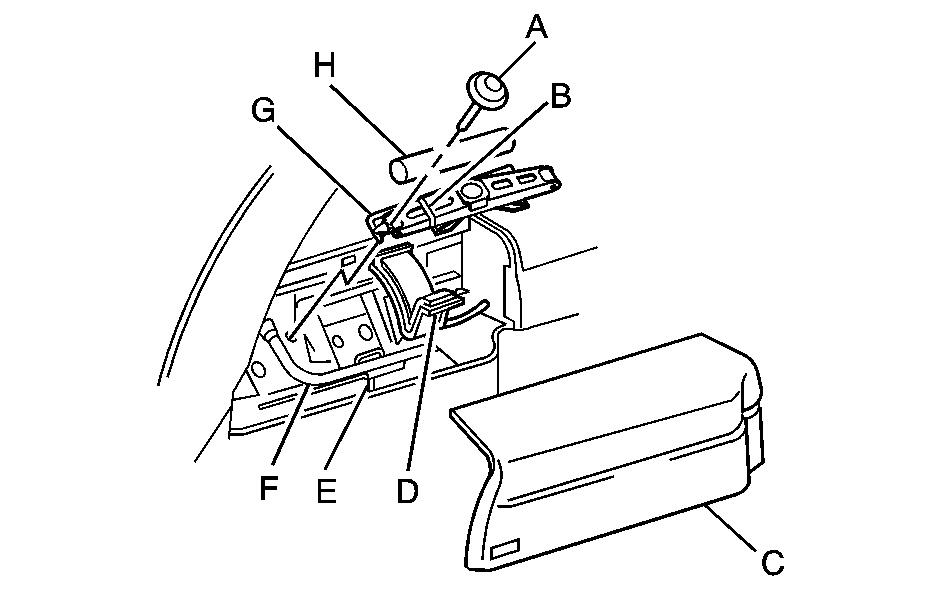 A
H
B
G
F
E
D
C