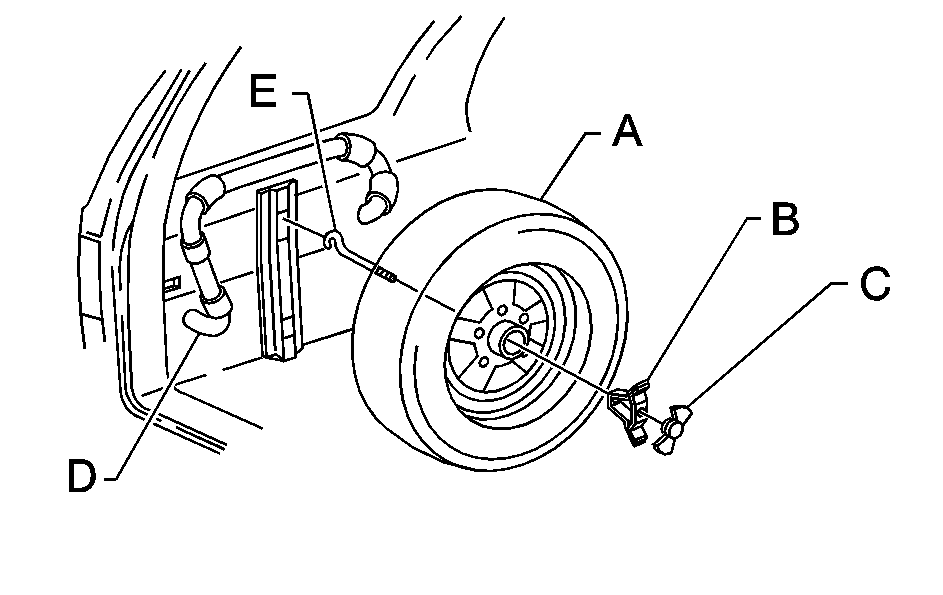 E
A
B
C
D