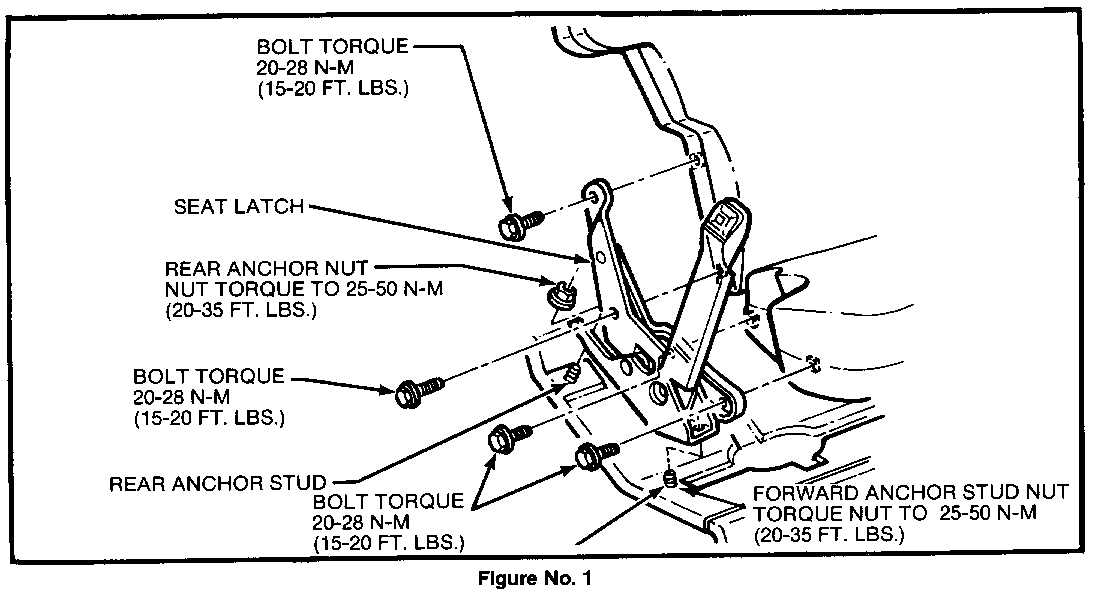 BOLT TORQUE
20-28 N-M
(15-20 FT. LBS.)

SEAT LATCH

REAR ANCHOR NUT
NUT TORQUE TO 25-50 N-M
(20-35 FT. LBS.)

BOLT TORQUE
20-28 N-M
(15-20 FT. LBS.)

REAR ANCHOR STUD

BOLT TORQUE
20-28 N-M
(15-20 FT. LBS.)

FORWARD ANCHOR STUD NUT
TORQUE NUT TO 25-50 N-M
(20-35 FT. LBS.)

Figure No. 1