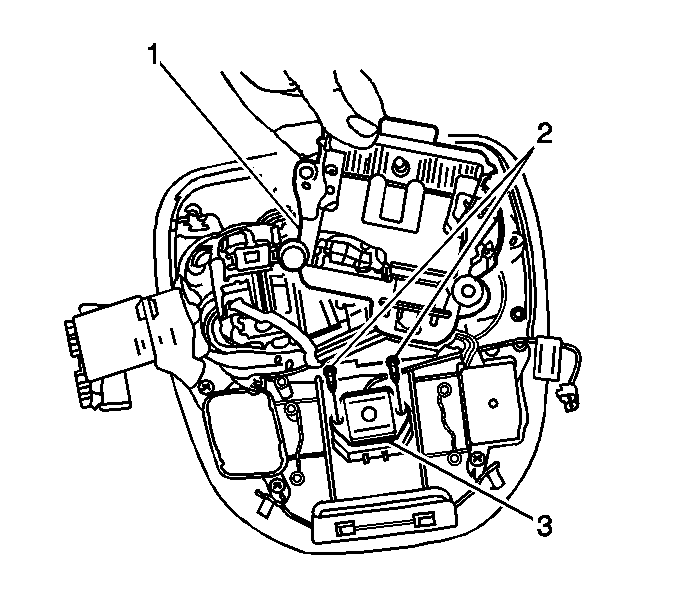 1
2
3