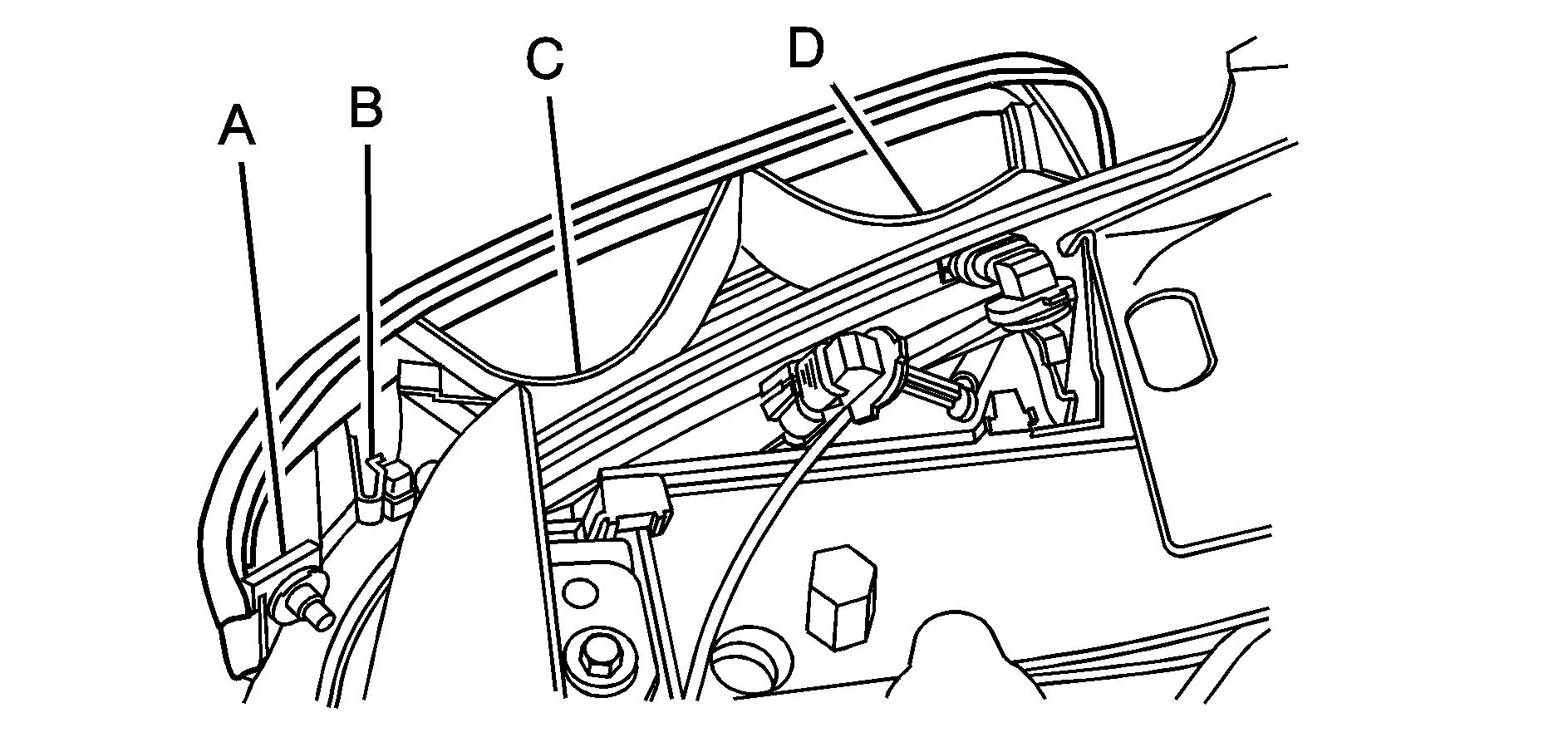 A
B
C
D