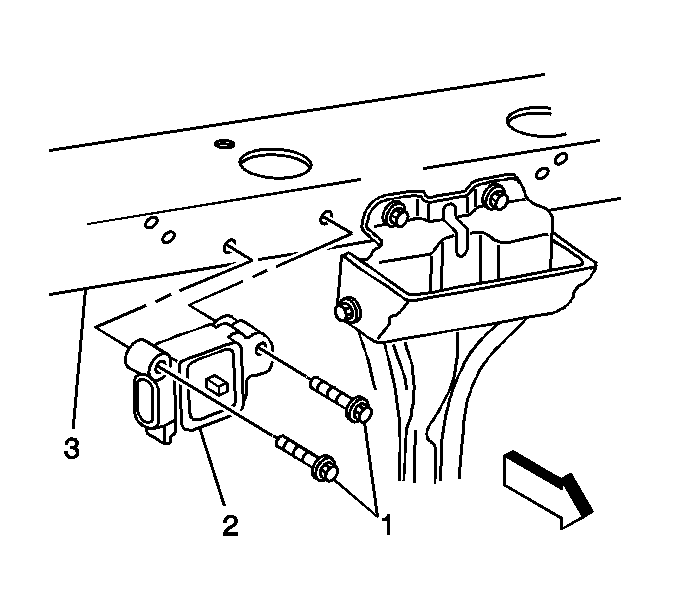 3
2
1