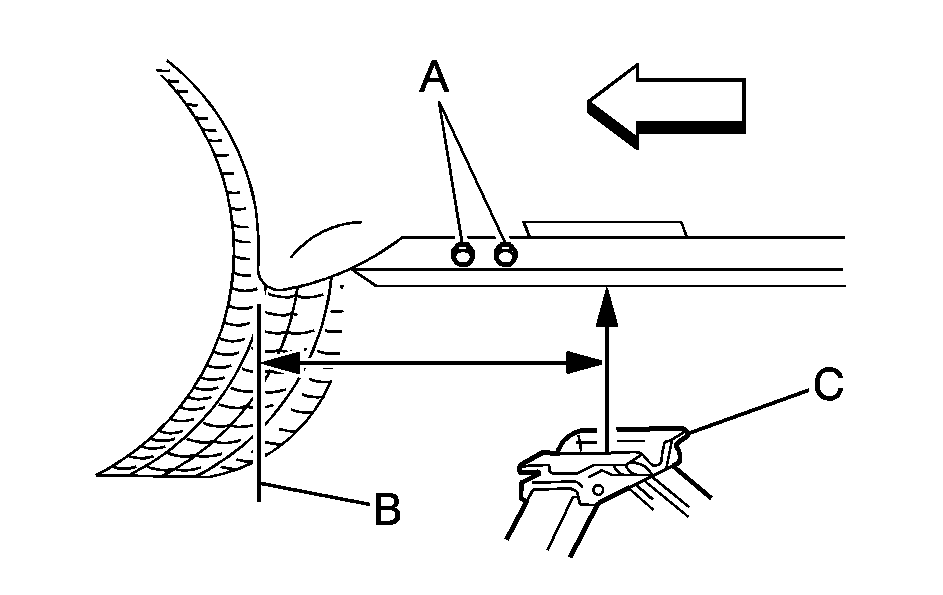 A

C

B