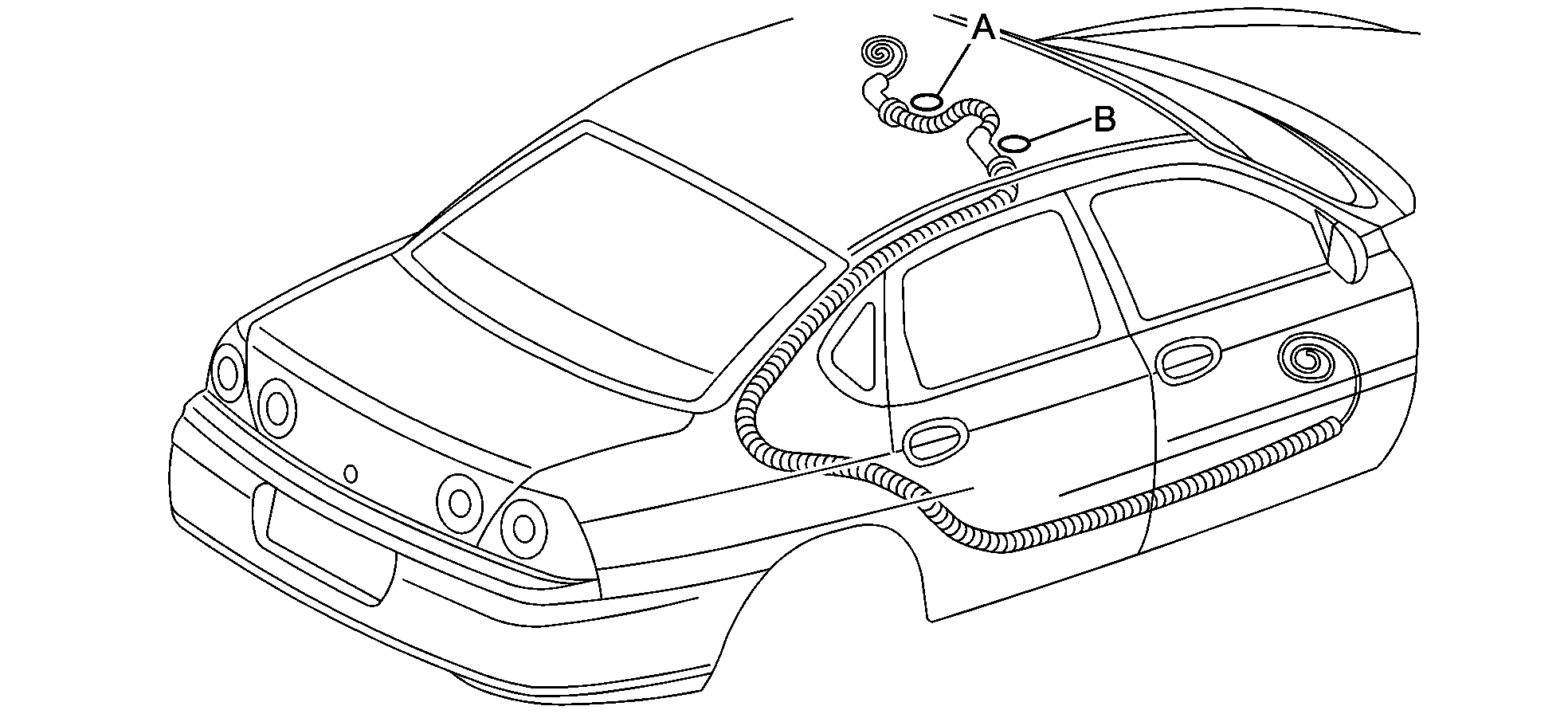 A
B