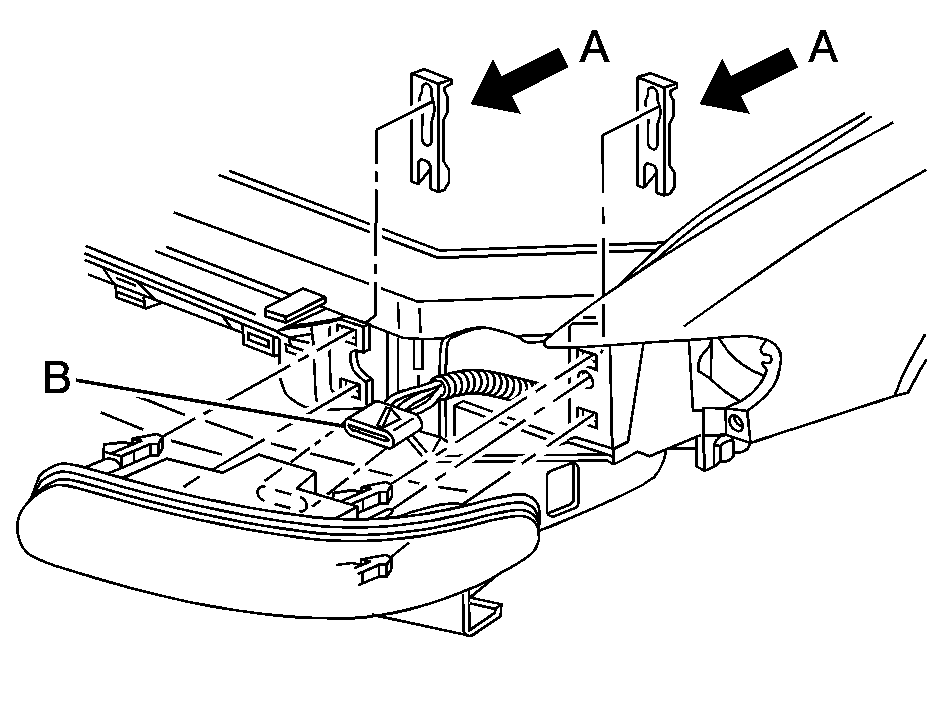 A
A
B