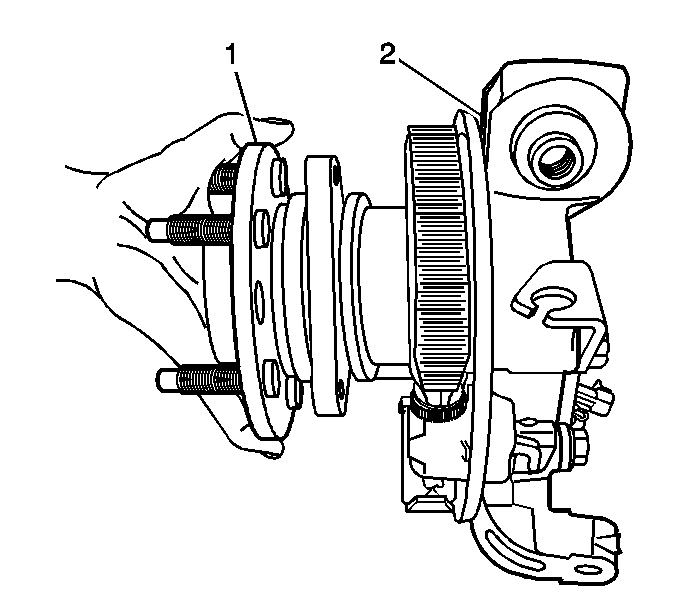 1
2