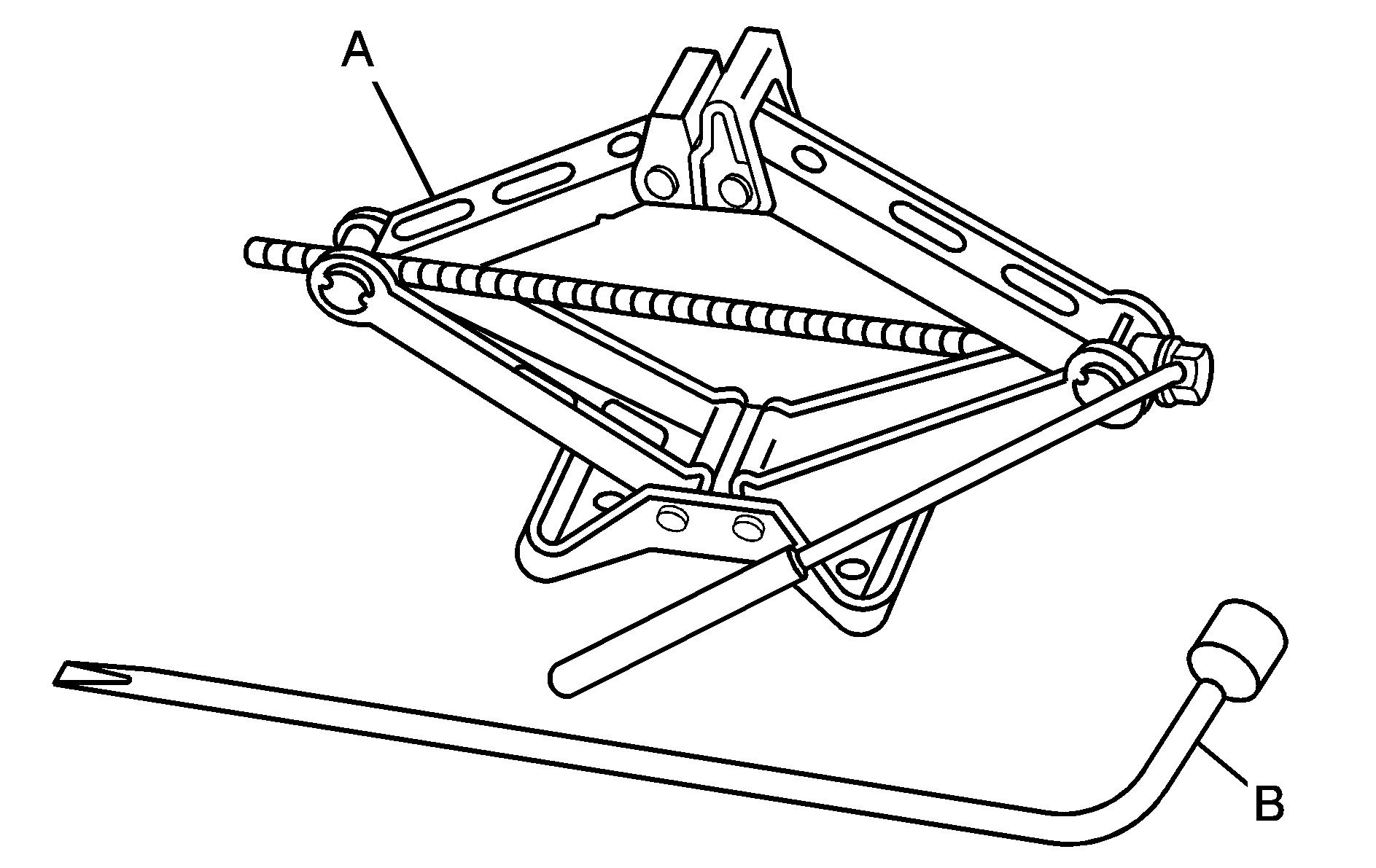 A

B