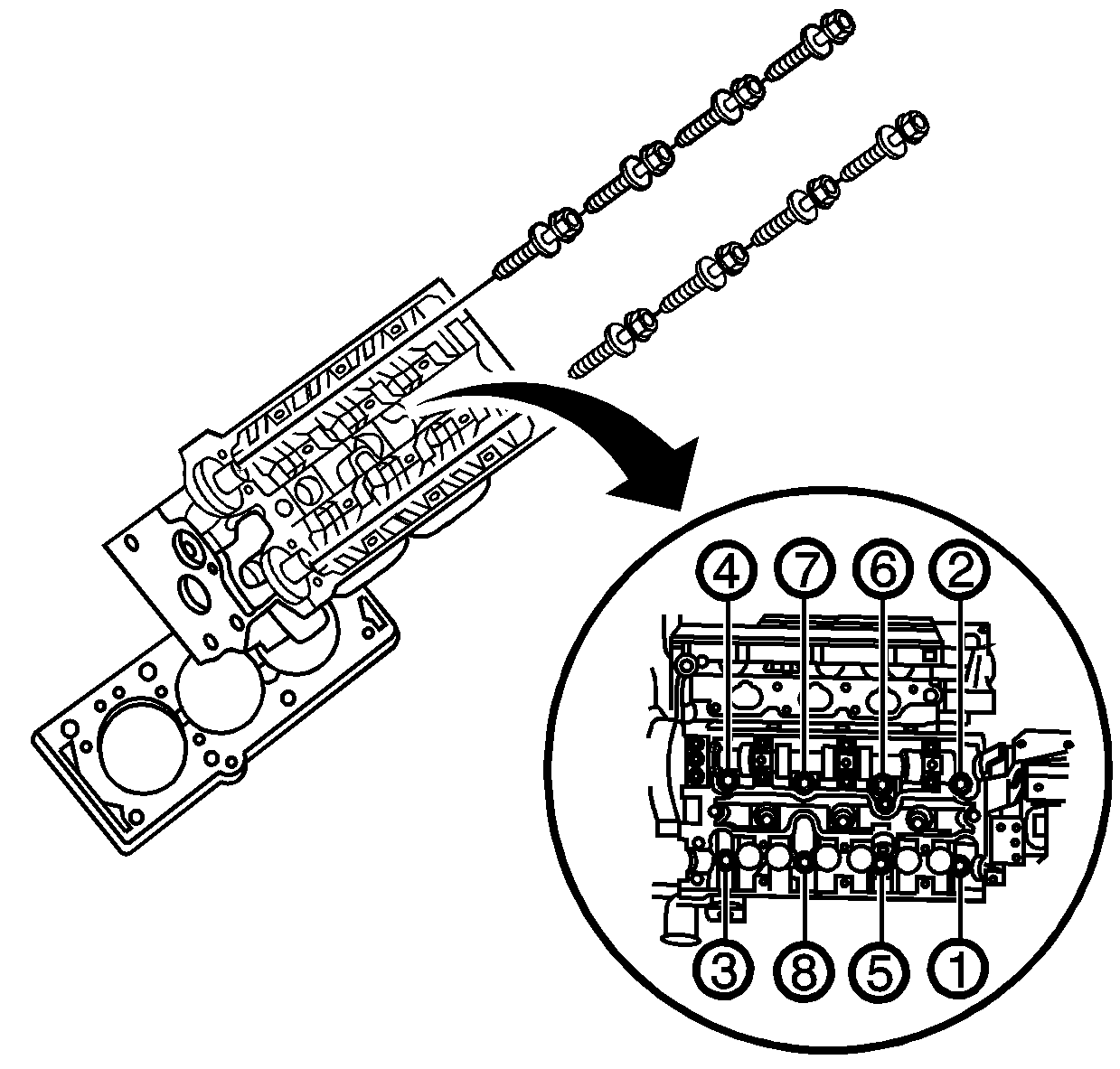 4 7 6 2

3 8 5 1