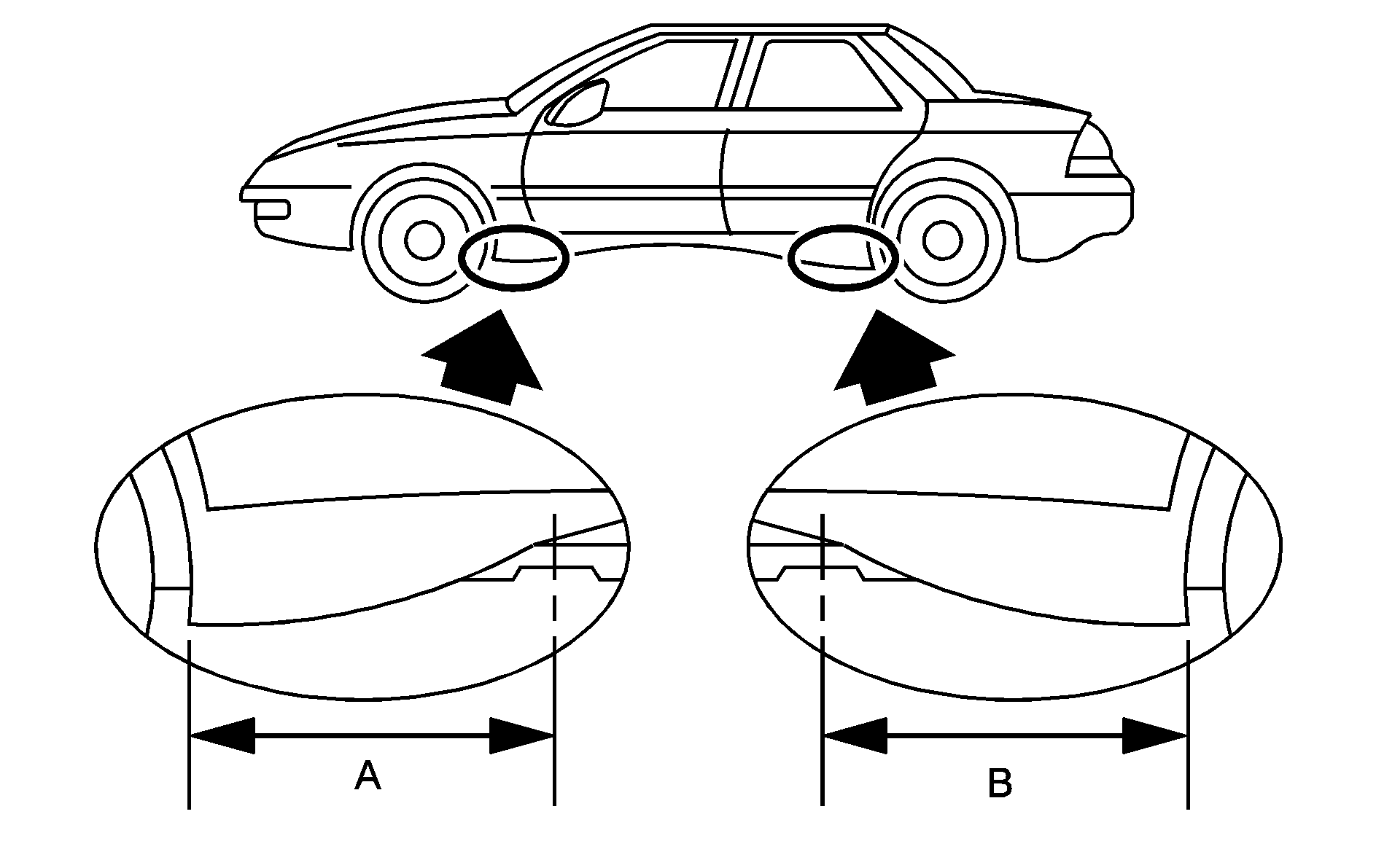 A

B