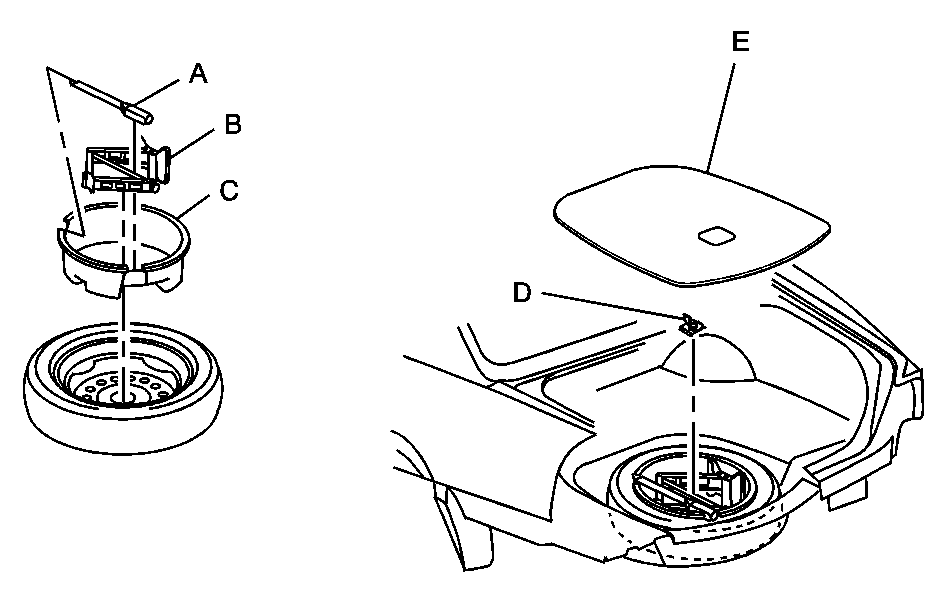 A
B
C
E
D