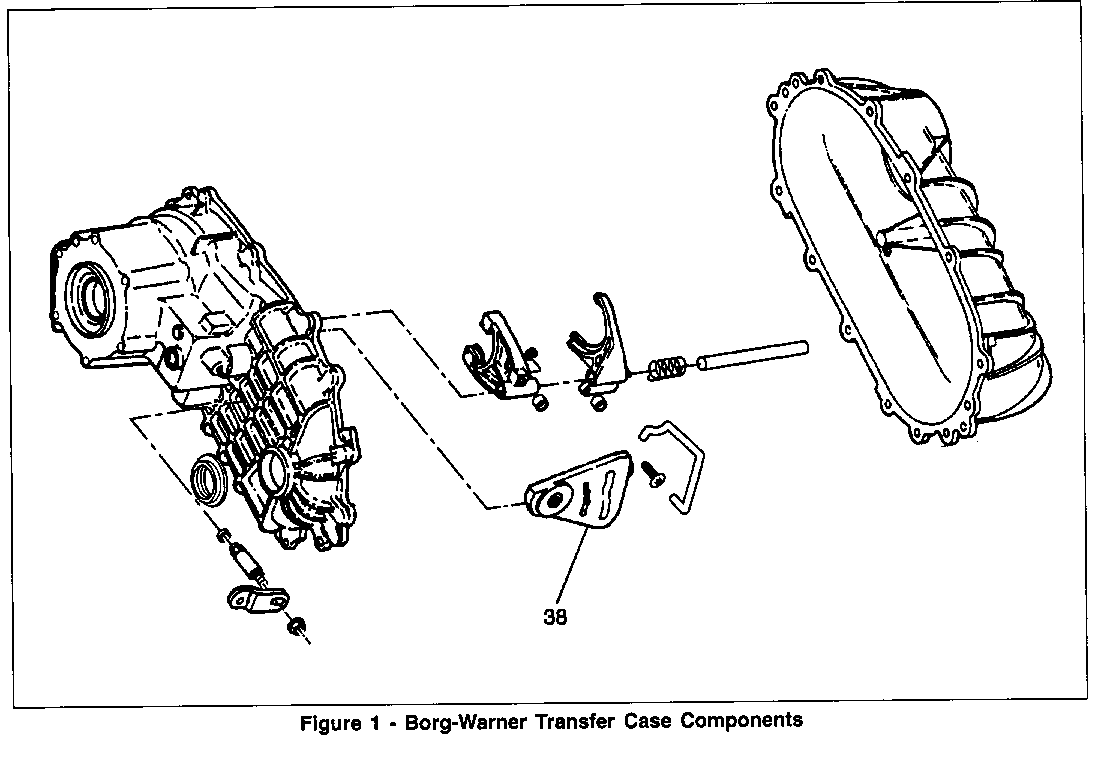 38

Figure 1 - Borg-Warner Transfer Case Components