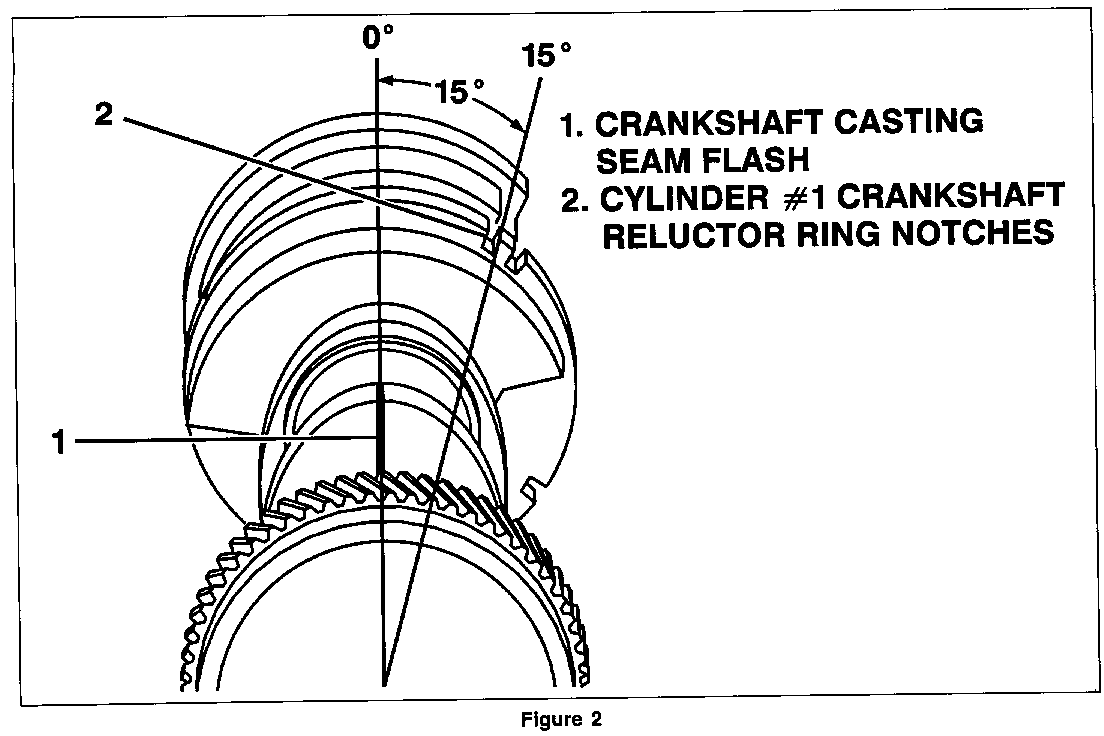 0°

15°

15°

2

1

1. CRANKSHAFT CASTING SEAM FLASH
2. CYLINDER #1 CRANKSHAFT RELUCTOR RING NOTCHES

Figure 2