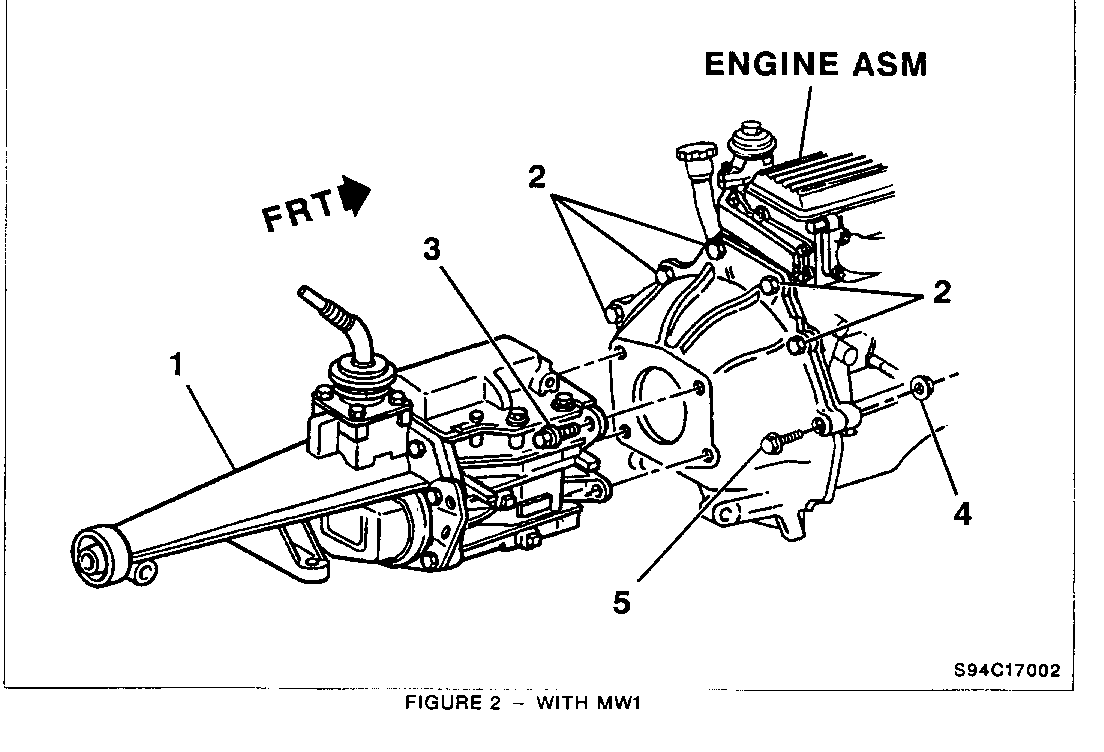 ENGINE ASM

FRT

2

3

2

1

4

5

S94C17002

FIGURE 2 – WITH MW1