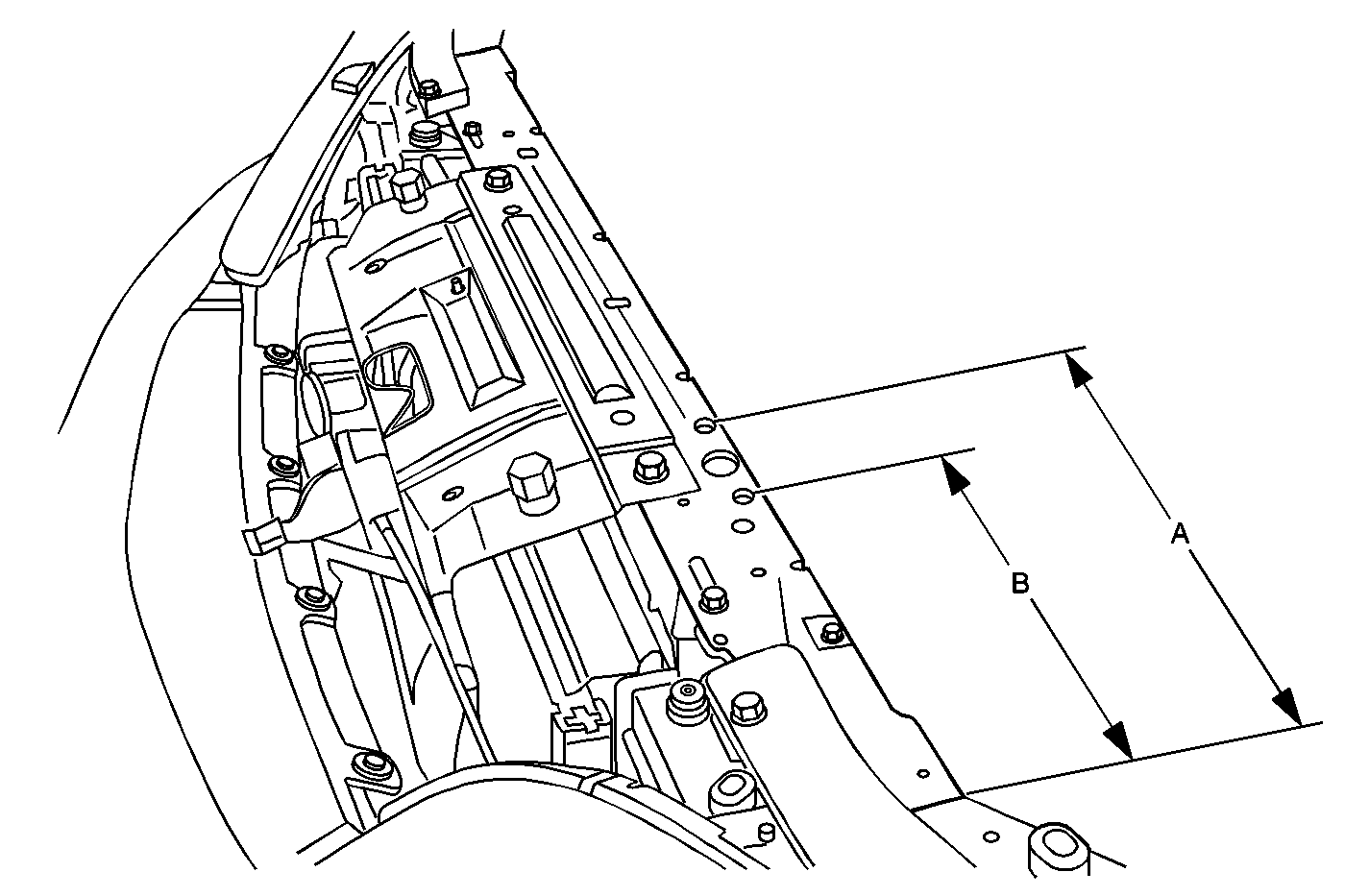 A
B