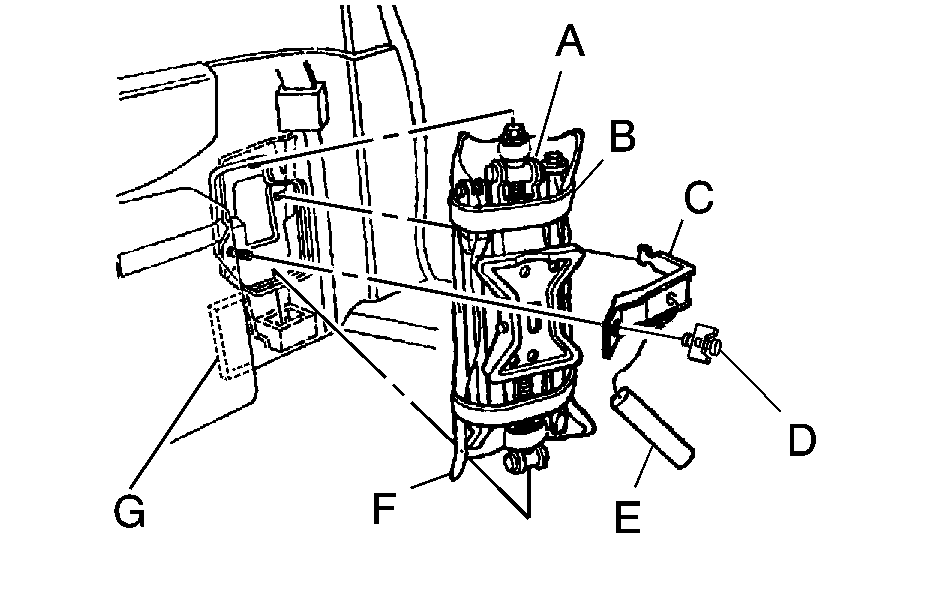 A
B
C
D
E
F
G