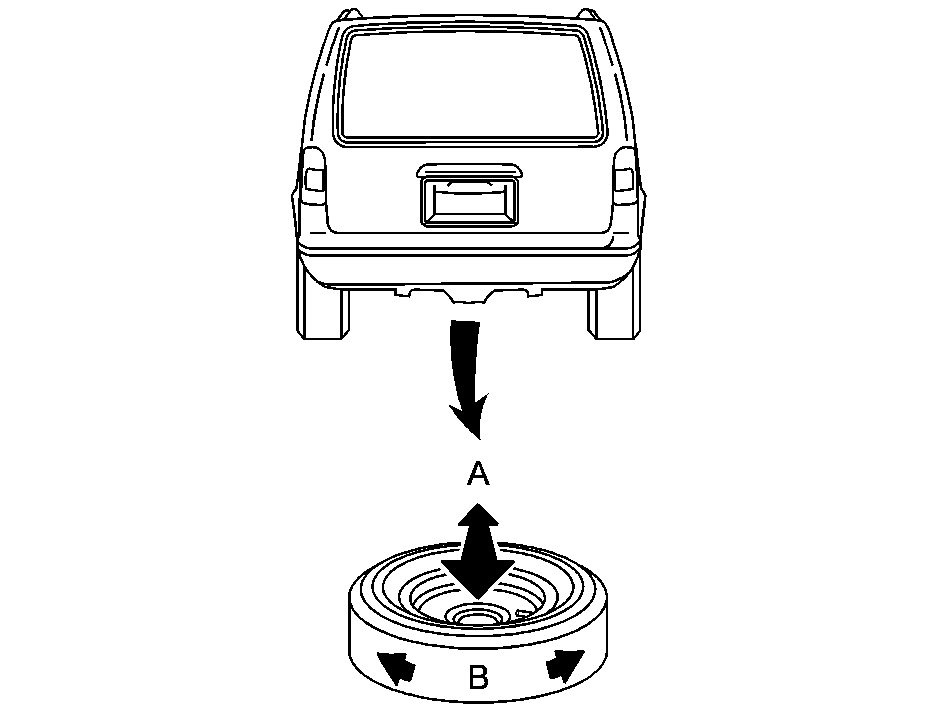 A

B