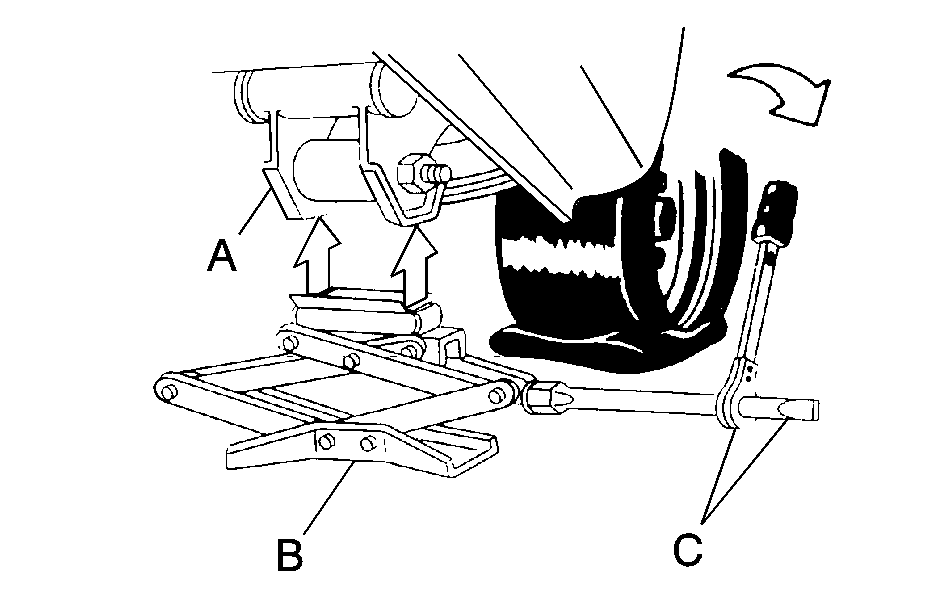 A
B
C