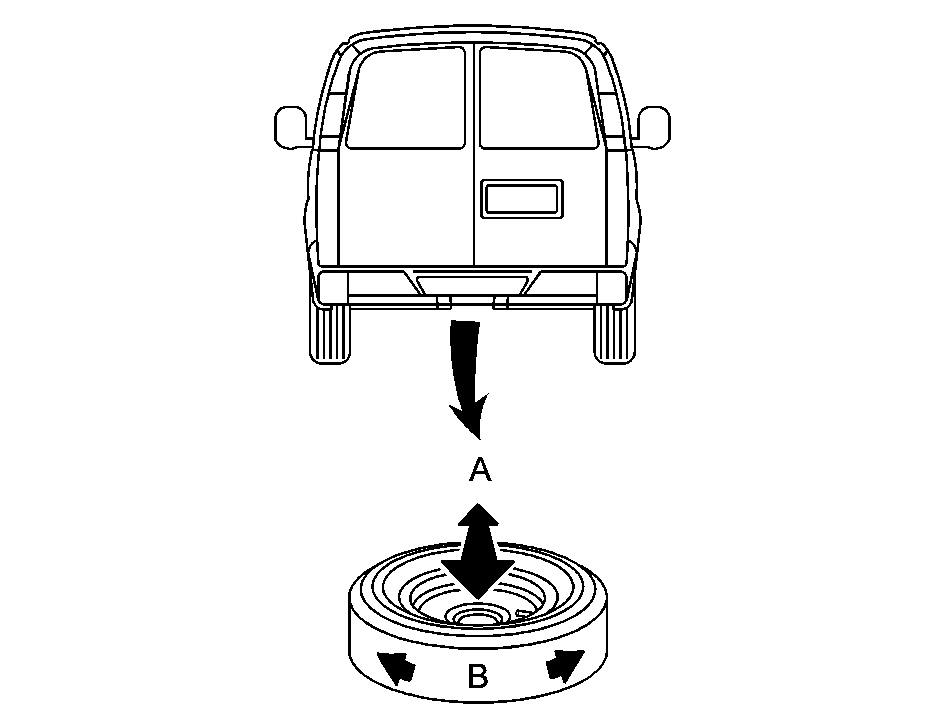 A

B