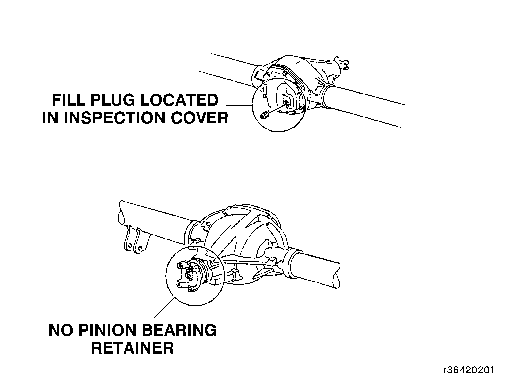 FILL PLUG LOCATED
IN INSPECTION COVER

NO PINION BEARING
RETAINER

r36420201