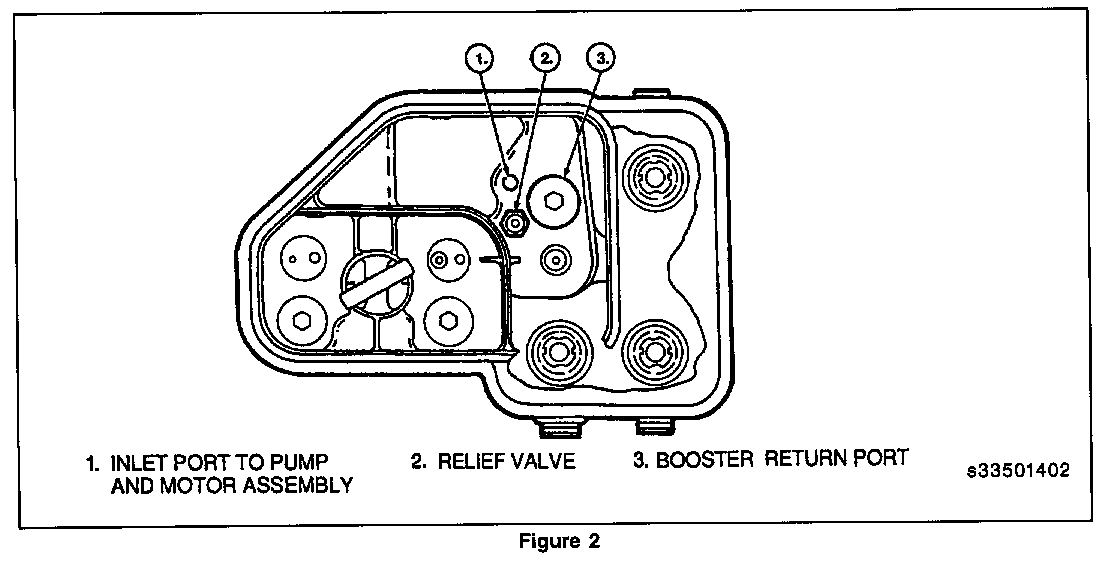 1.

2.

3.

1. INLET PORT TO PUMP AND MOTOR ASSEMBLY

2. RELIEF VALVE

3. BOOSTER RETURN PORT

s33501402

Figure 2