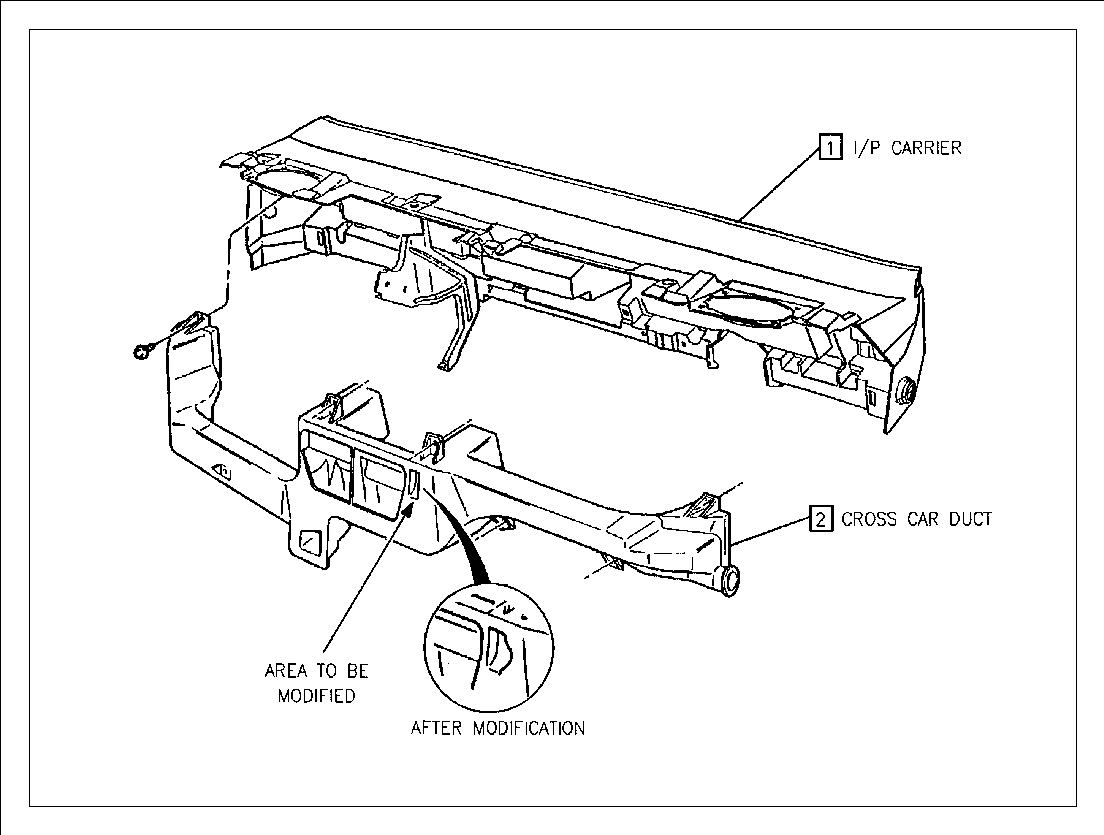 1 I/P CARRIER

2 CROSS CAR DUCT

AREA TO BE MODIFIED

AFTER MODIFICATION