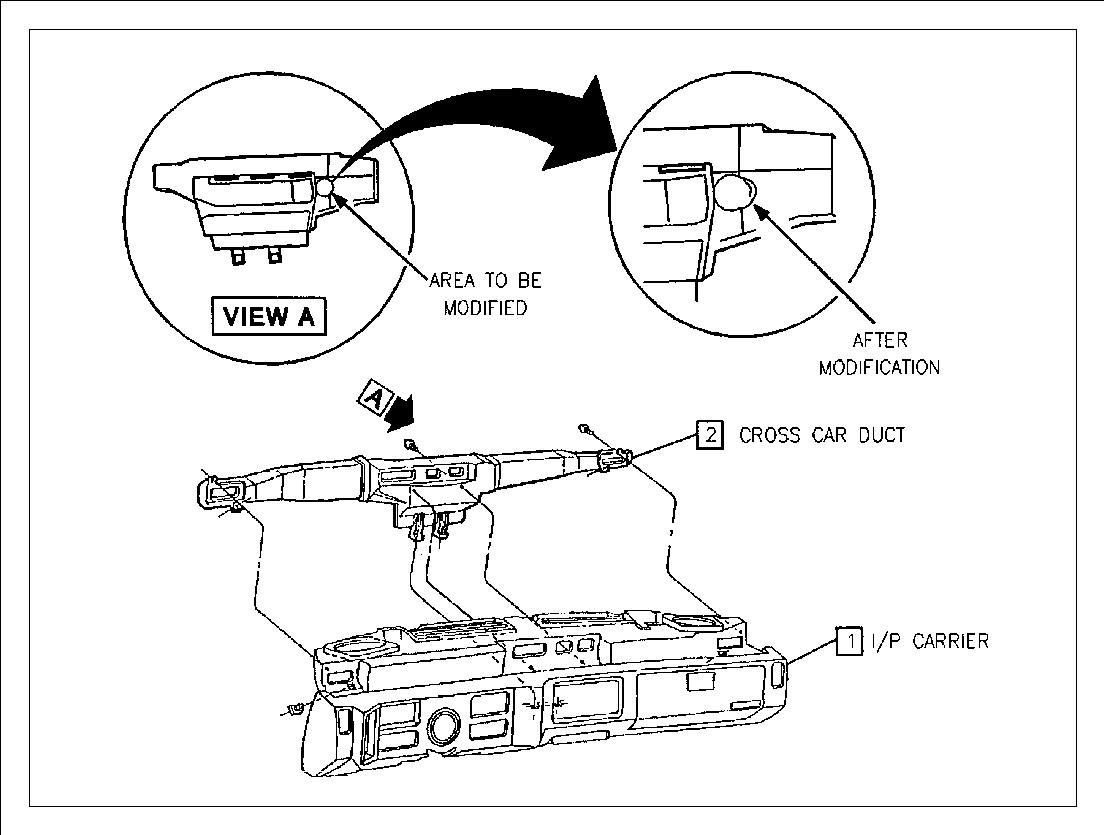 AREA TO BE MODIFIED

VIEW A

AFTER MODIFICATION

A

2 CROSS CAR DUCT

1 I/P CARRIER