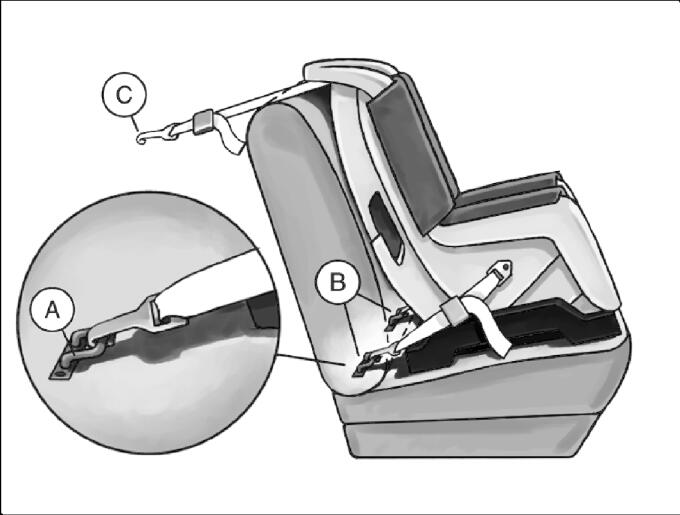 C

A

B