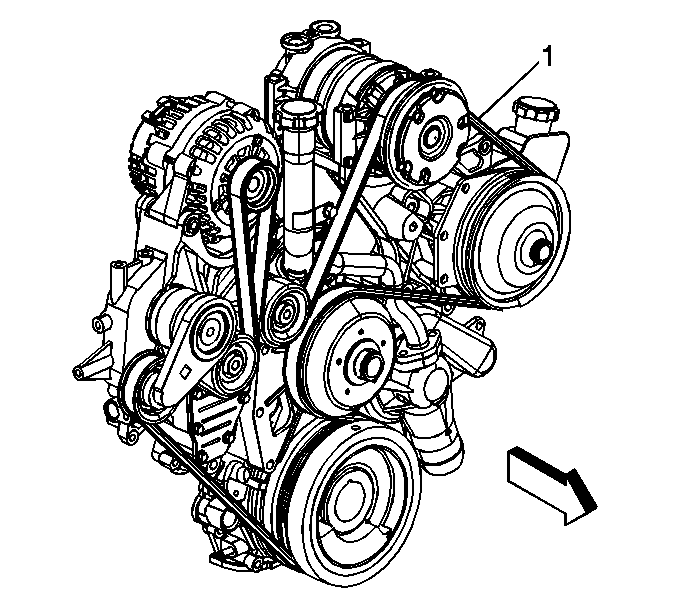 1