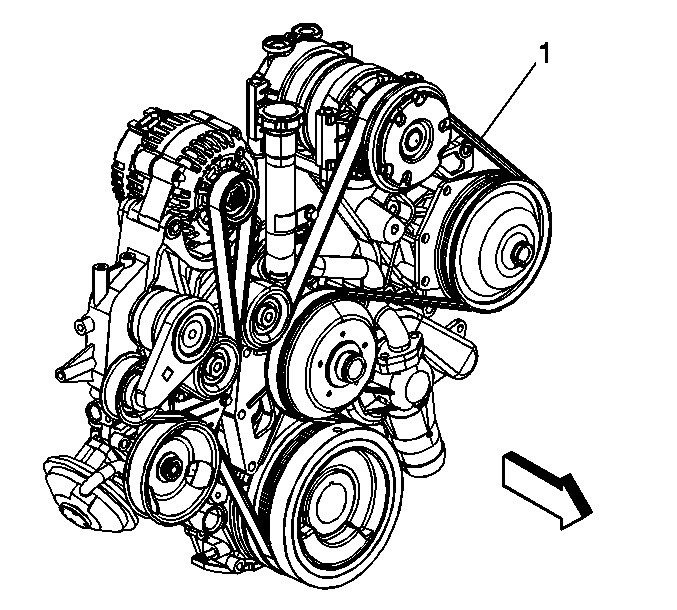 1