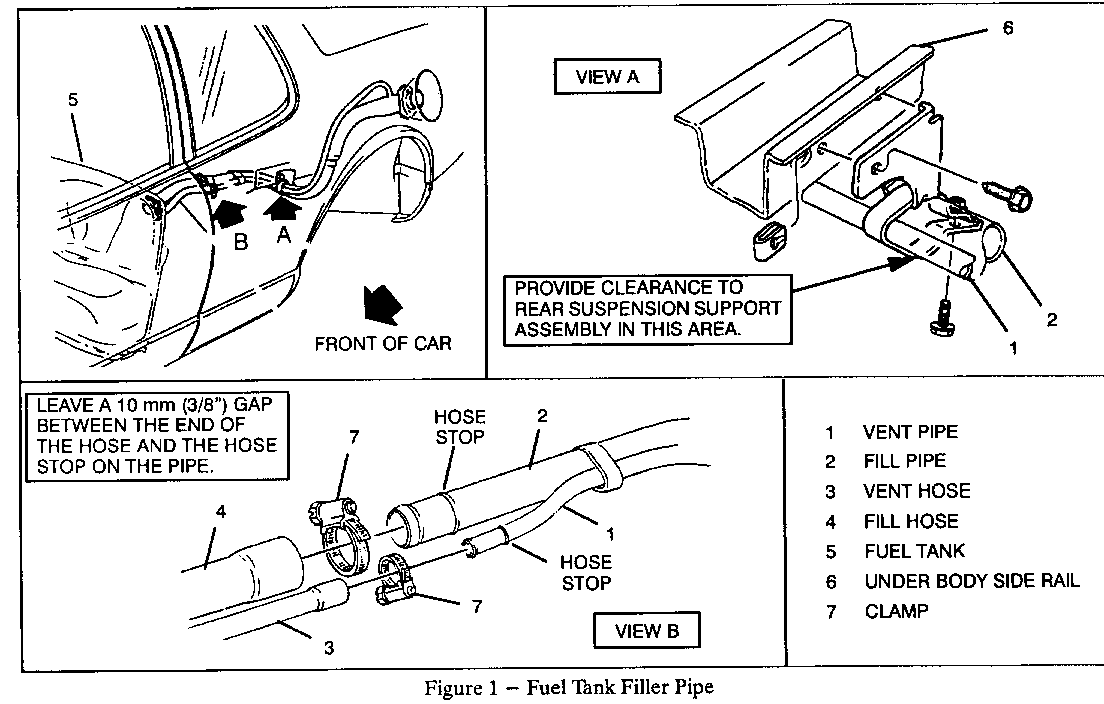 5

B

A

FRONT OF CAR

VIEW A

6

PROVIDE CLEARANCE TO REAR SUSPENSION SUPPORT ASSEMBLY IN THIS AREA.

2

1

LEAVE A 10 mm (3/8") GAP BETWEEN THE END OF THE HOSE AND THE HOSE STOP ON THE PIPE.

7

HOSE STOP

2

4

1

HOSE STOP

7

3

VIEW B

1 VENT PIPE
2 FILL PIPE
3 VENT HOSE
4 FILL HOSE
5 FUEL TANK
6 UNDER BODY SIDE RAIL
7 CLAMP

Figure 1 – Fuel Tank Filler Pipe