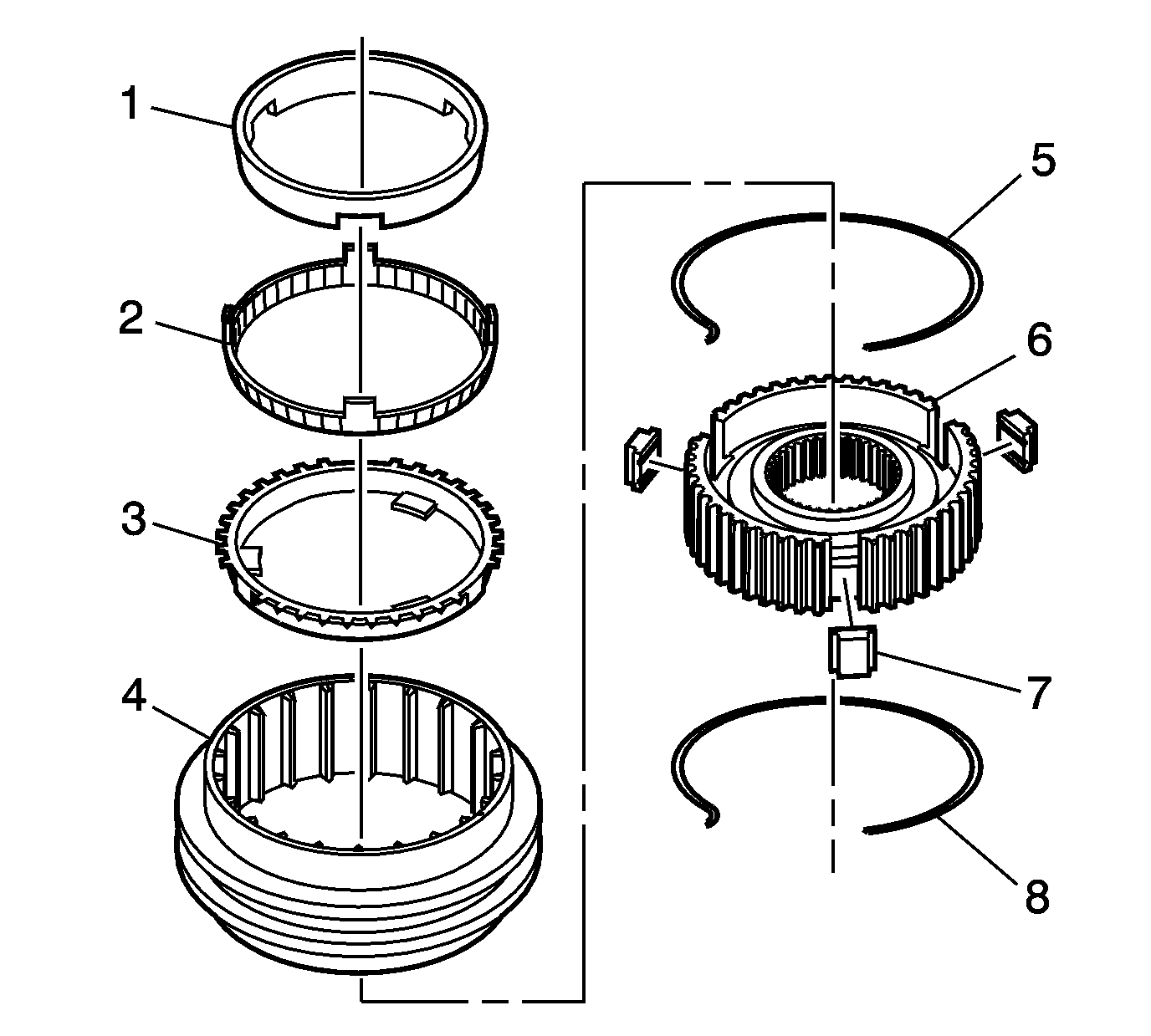 1
2
3
4
5
6
7
8