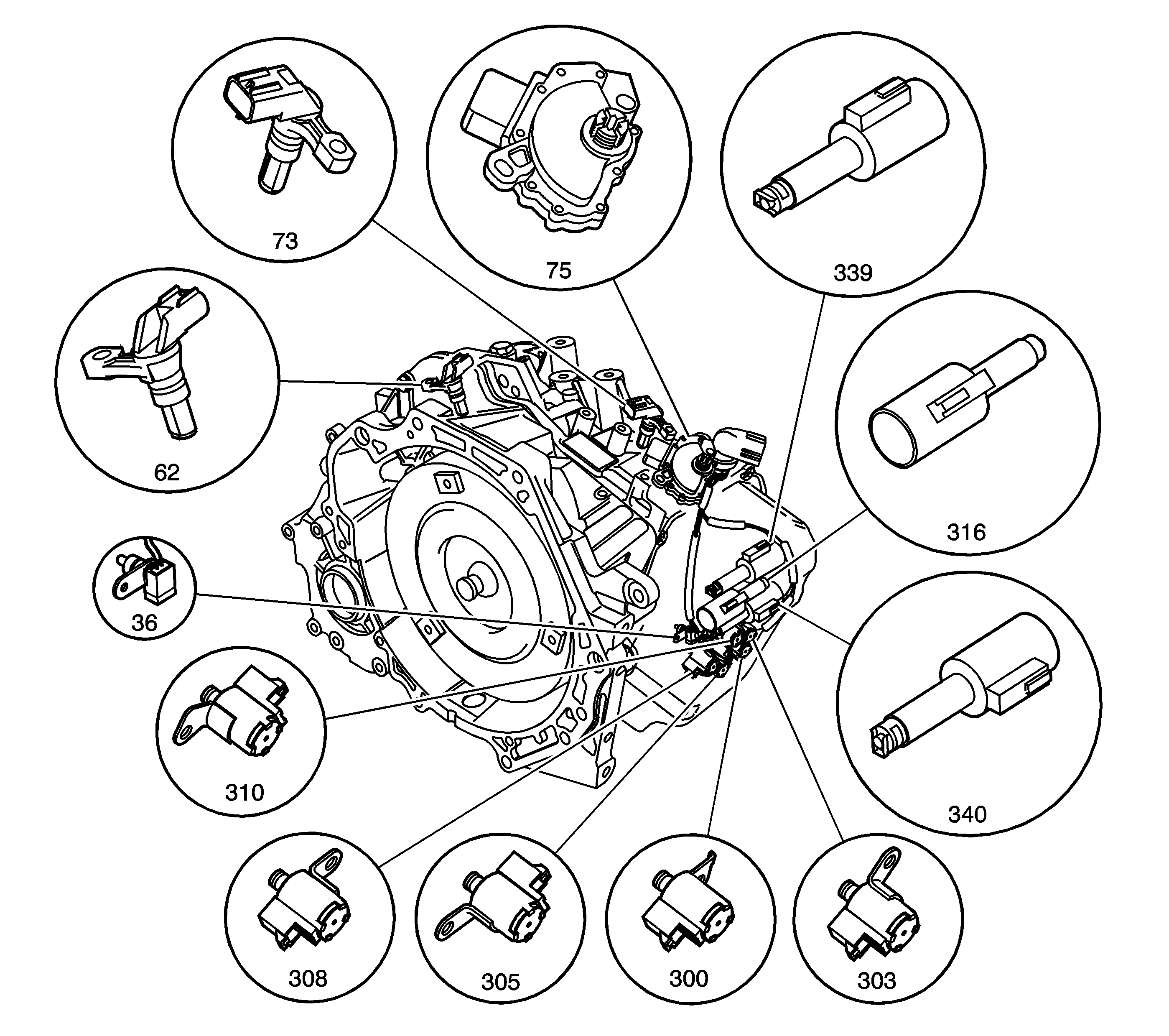 73

75

339

62

316

36

310

340

308

305

300

303