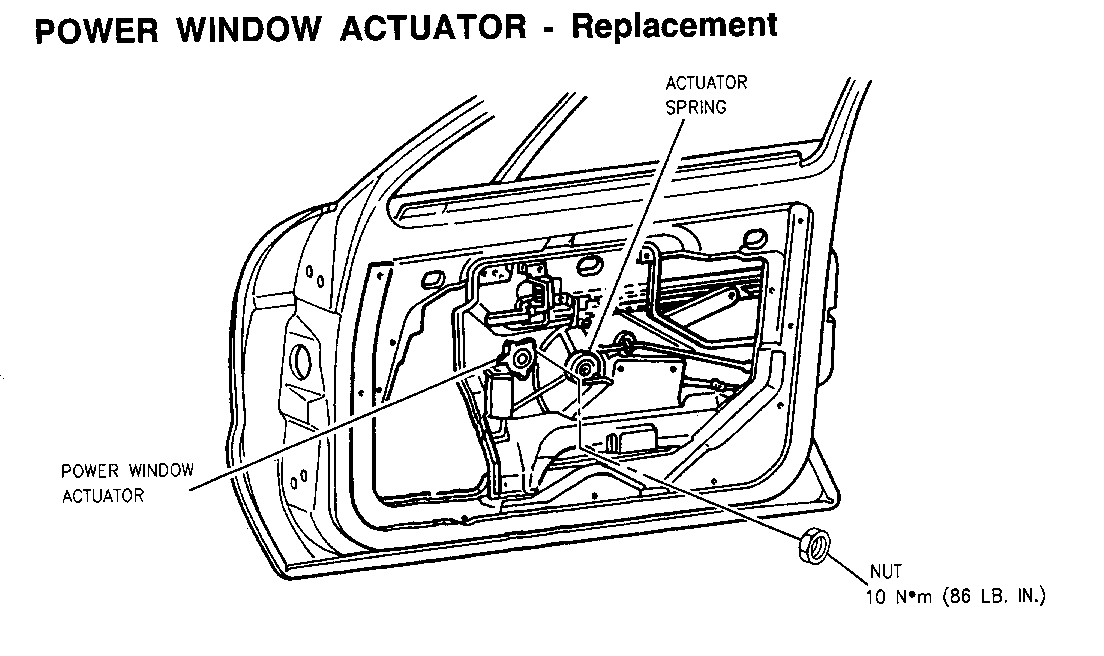 POWER WINDOW ACTUATOR - Replacement

ACTUATOR SPRING

POWER WINDOW ACTUATOR

NUT
10 N•m (86 LB. IN.)