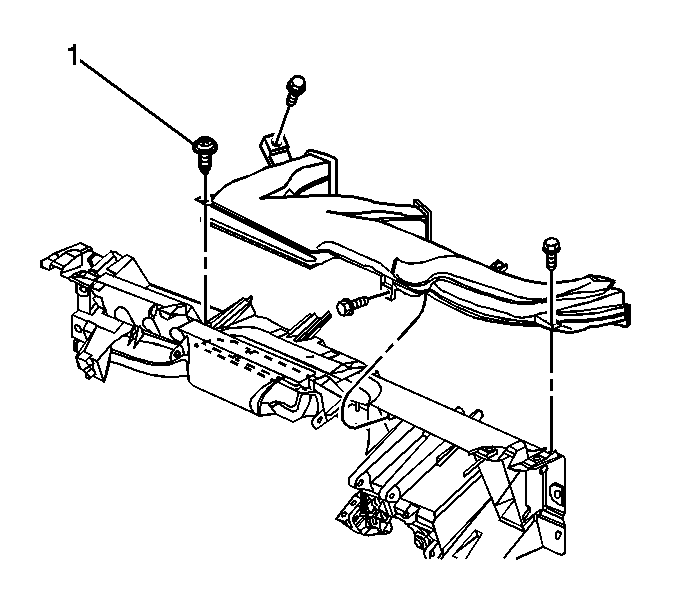 1