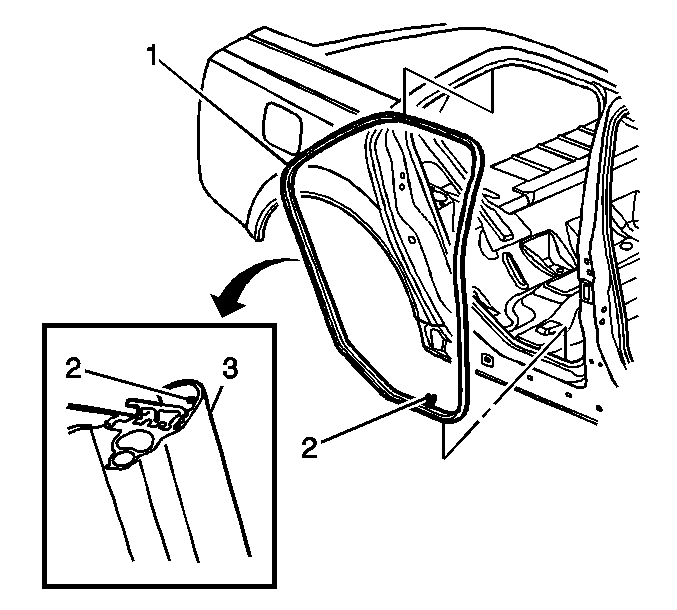 1
2
3
2