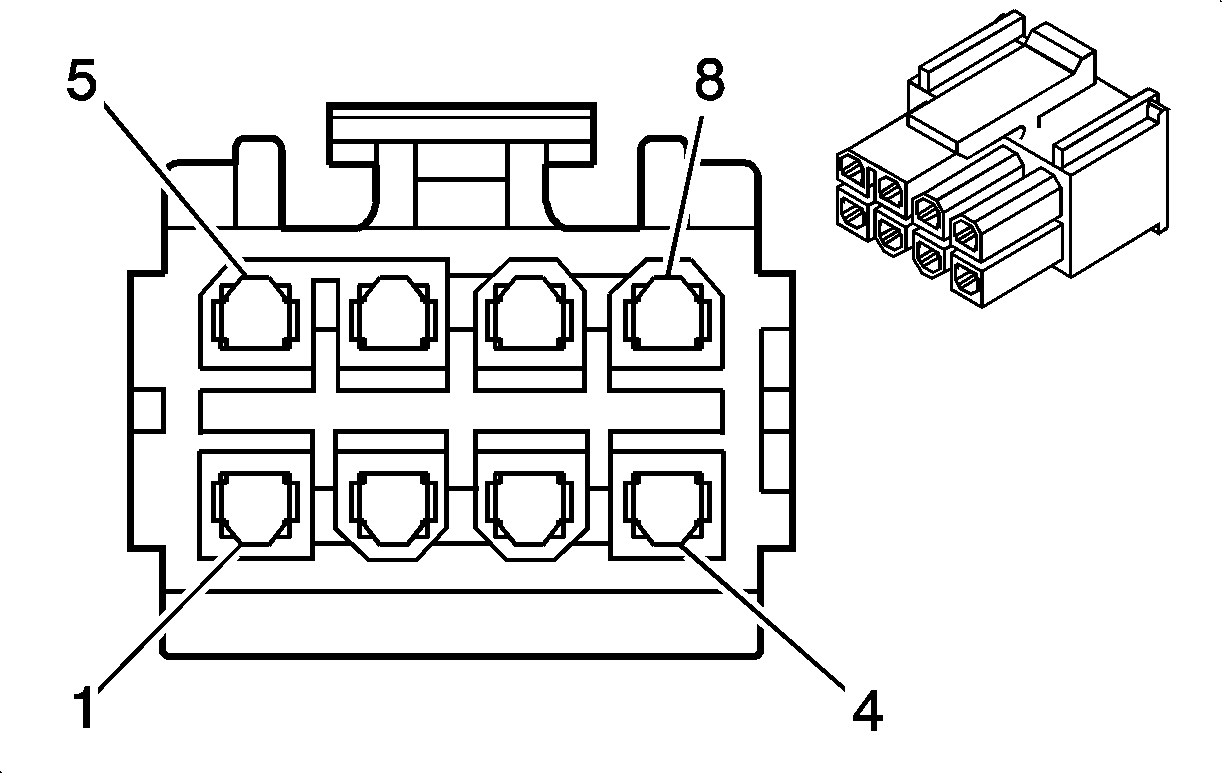 5
8
1
4