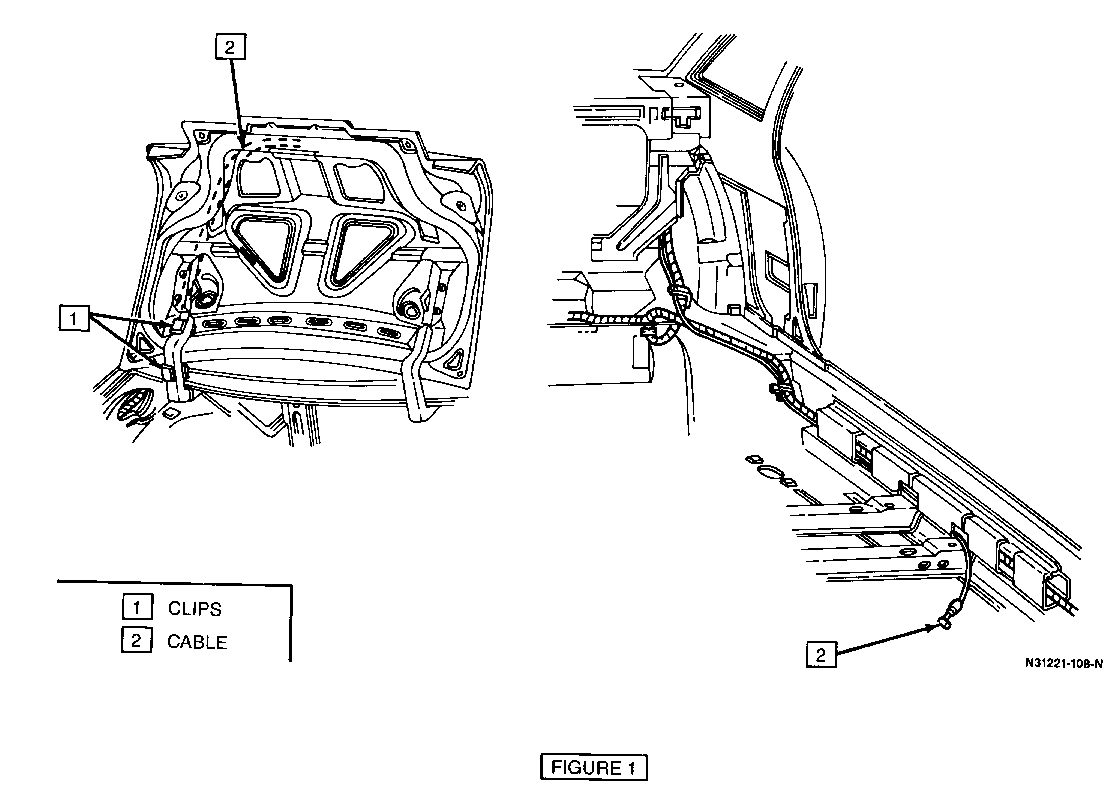 2

1

1 CLIPS
2 CABLE

2

N31221-108-N

FIGURE 1