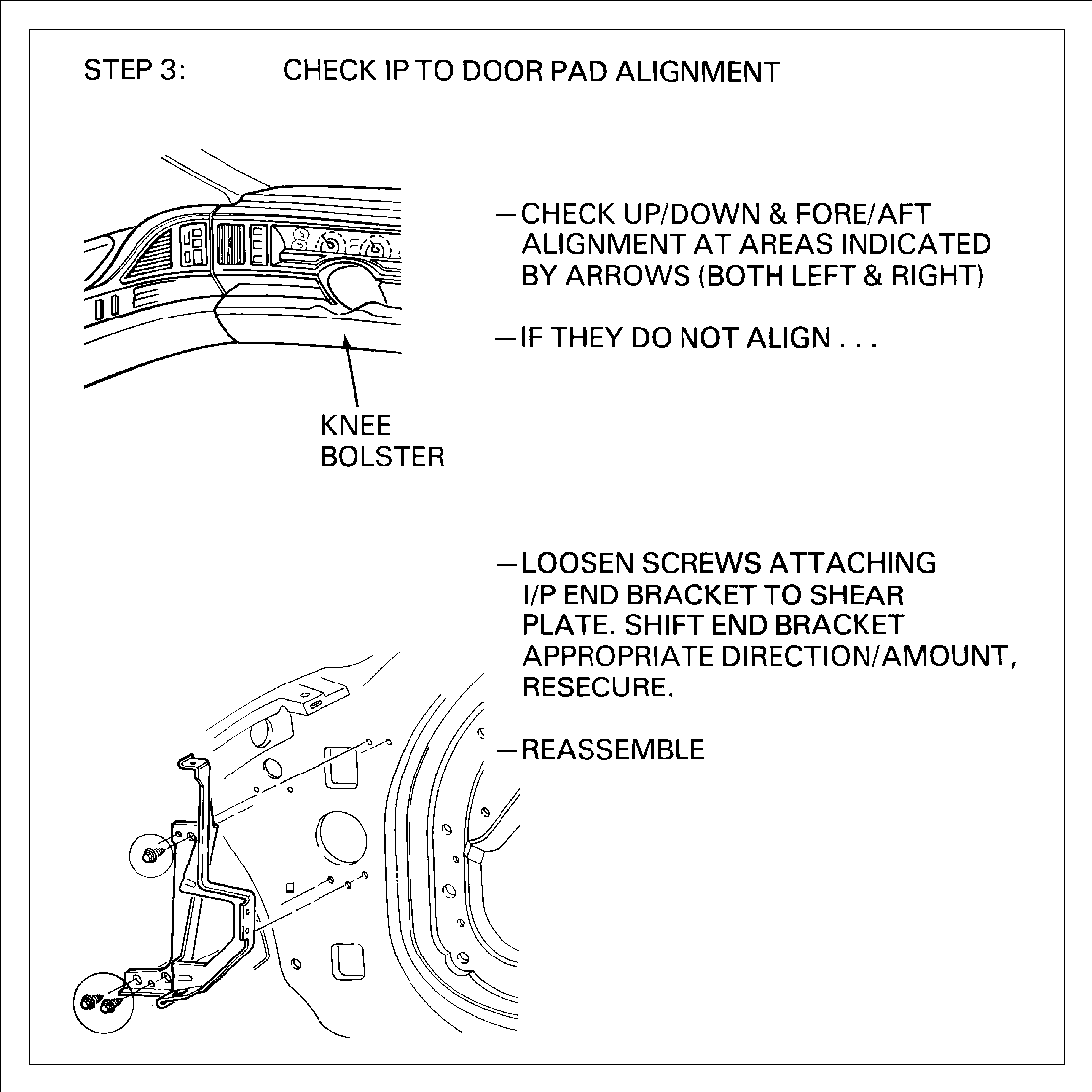 STEP 3: CHECK IP TO DOOR PAD ALIGNMENT

—CHECK UP/DOWN & FORE/AFT ALIGNMENT AT AREAS INDICATED BY ARROWS (BOTH LEFT & RIGHT)

—IF THEY DO NOT ALIGN . . .

KNEE BOLSTER

—LOOSEN SCREWS ATTACHING I/P END BRACKET TO SHEAR PLATE. SHIFT END BRACKET APPROPRIATE DIRECTION/AMOUNT, RESECURE.

—REASSEMBLE