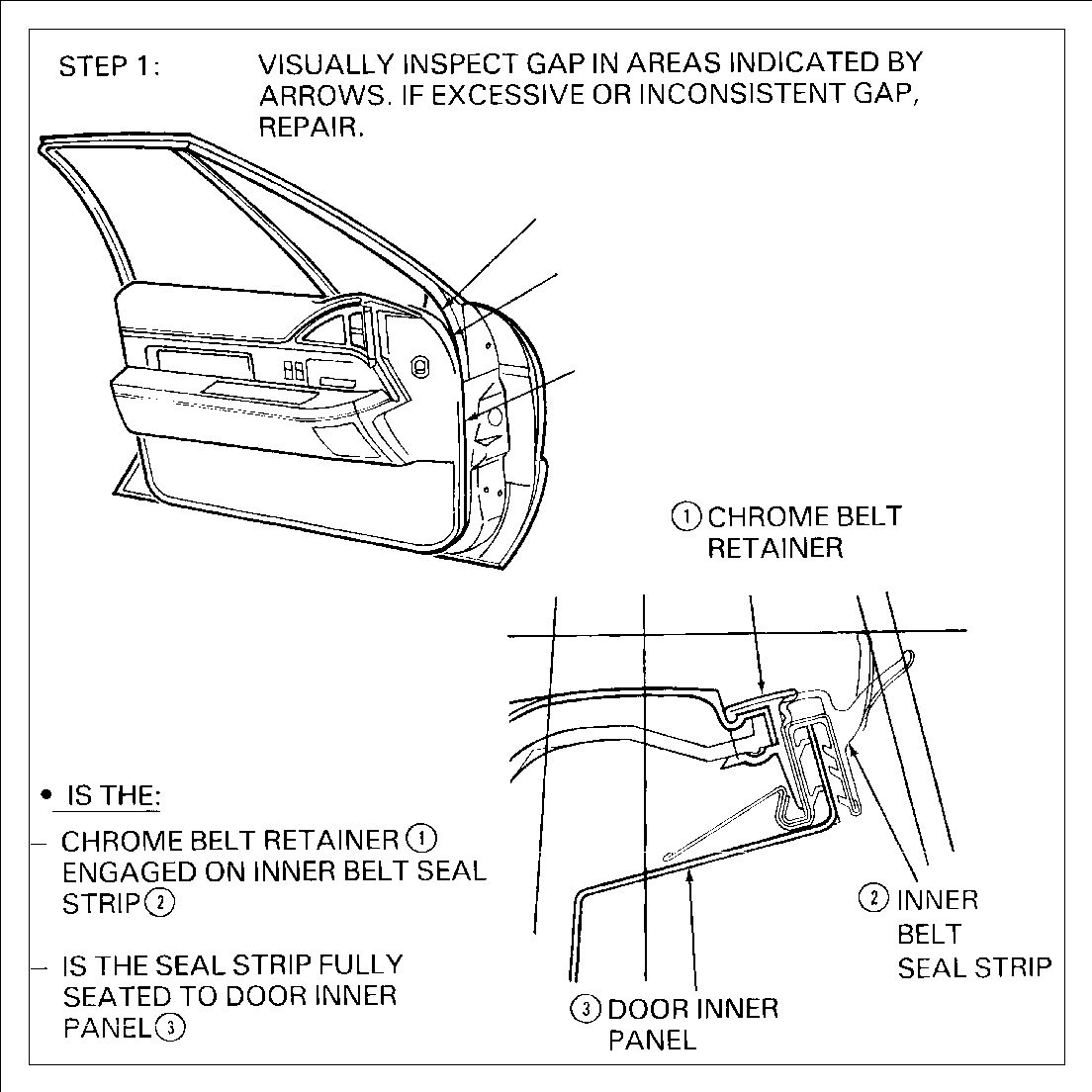 STEP 1: VISUALLY INSPECT GAP IN AREAS INDICATED BY ARROWS. IF EXCESSIVE OR INCONSISTENT GAP, REPAIR.

① CHROME BELT RETAINER

• IS THE:

– CHROME BELT RETAINER ① ENGAGED ON INNER BELT SEAL STRIP ②

– IS THE SEAL STRIP FULLY SEATED TO DOOR INNER PANEL ③

② INNER BELT SEAL STRIP

③ DOOR INNER PANEL