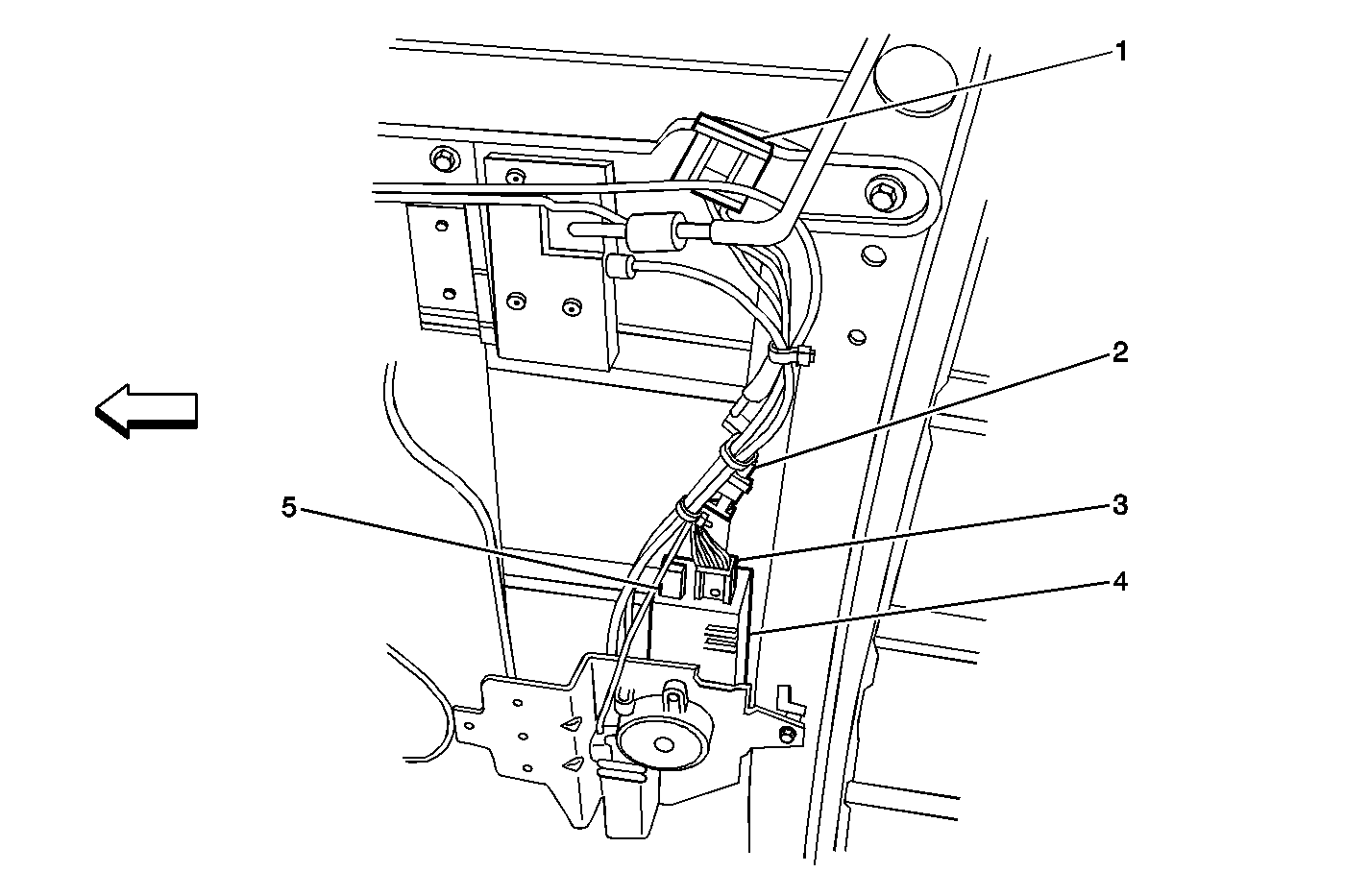 1
2
5
3
4