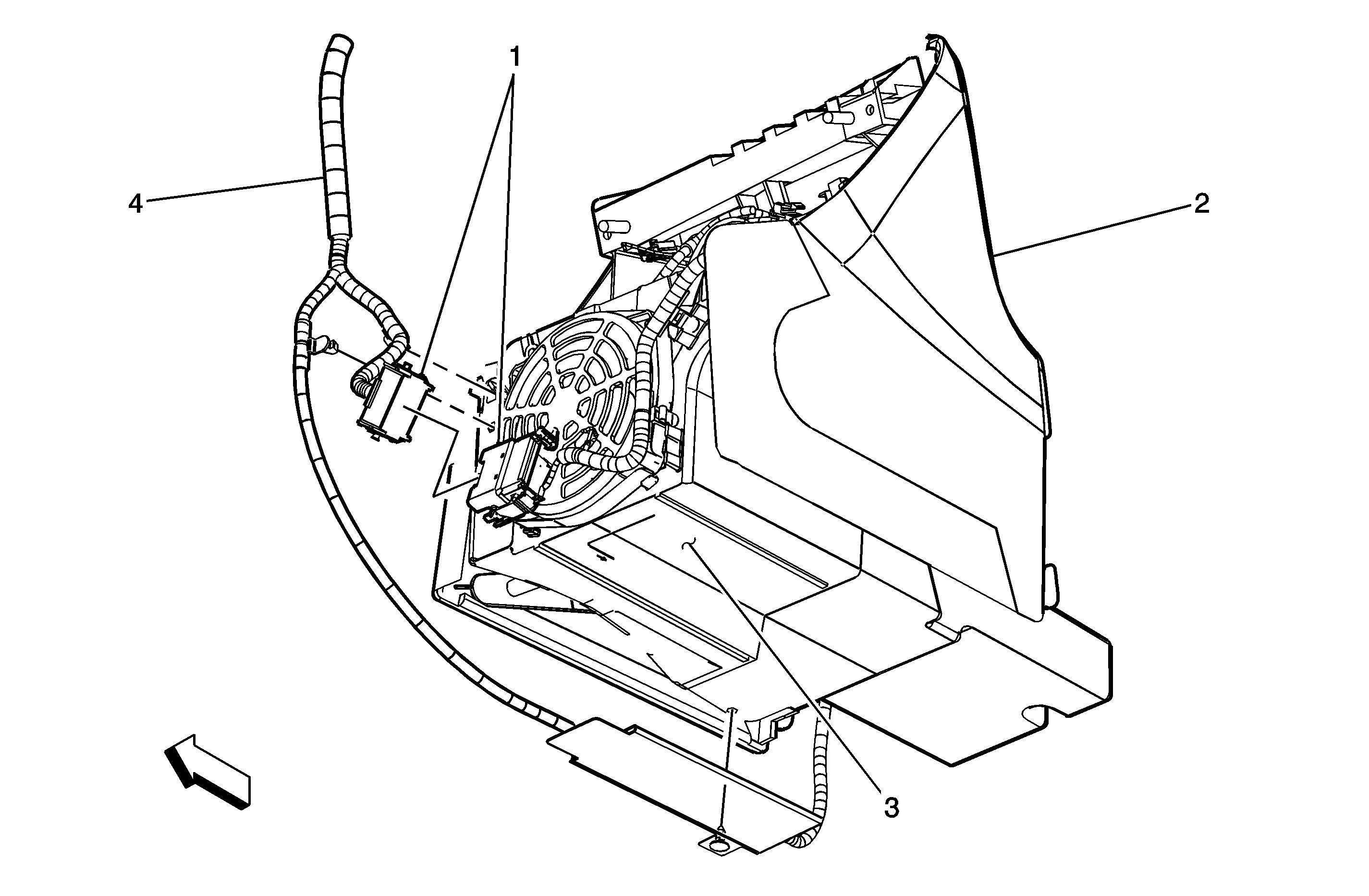 1
4
2
3