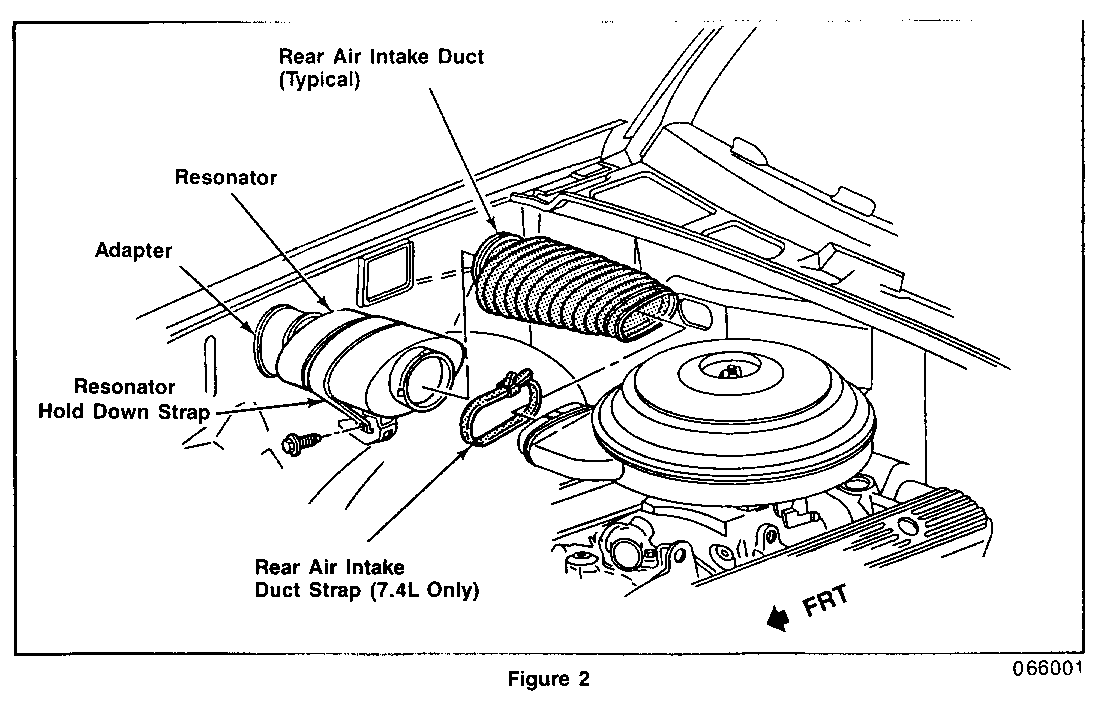 Rear Air Intake Duct (Typical)

Resonator

Adapter

Resonator Hold Down Strap

Rear Air Intake Duct Strap (7.4L Only)

FRT

Figure 2

066001