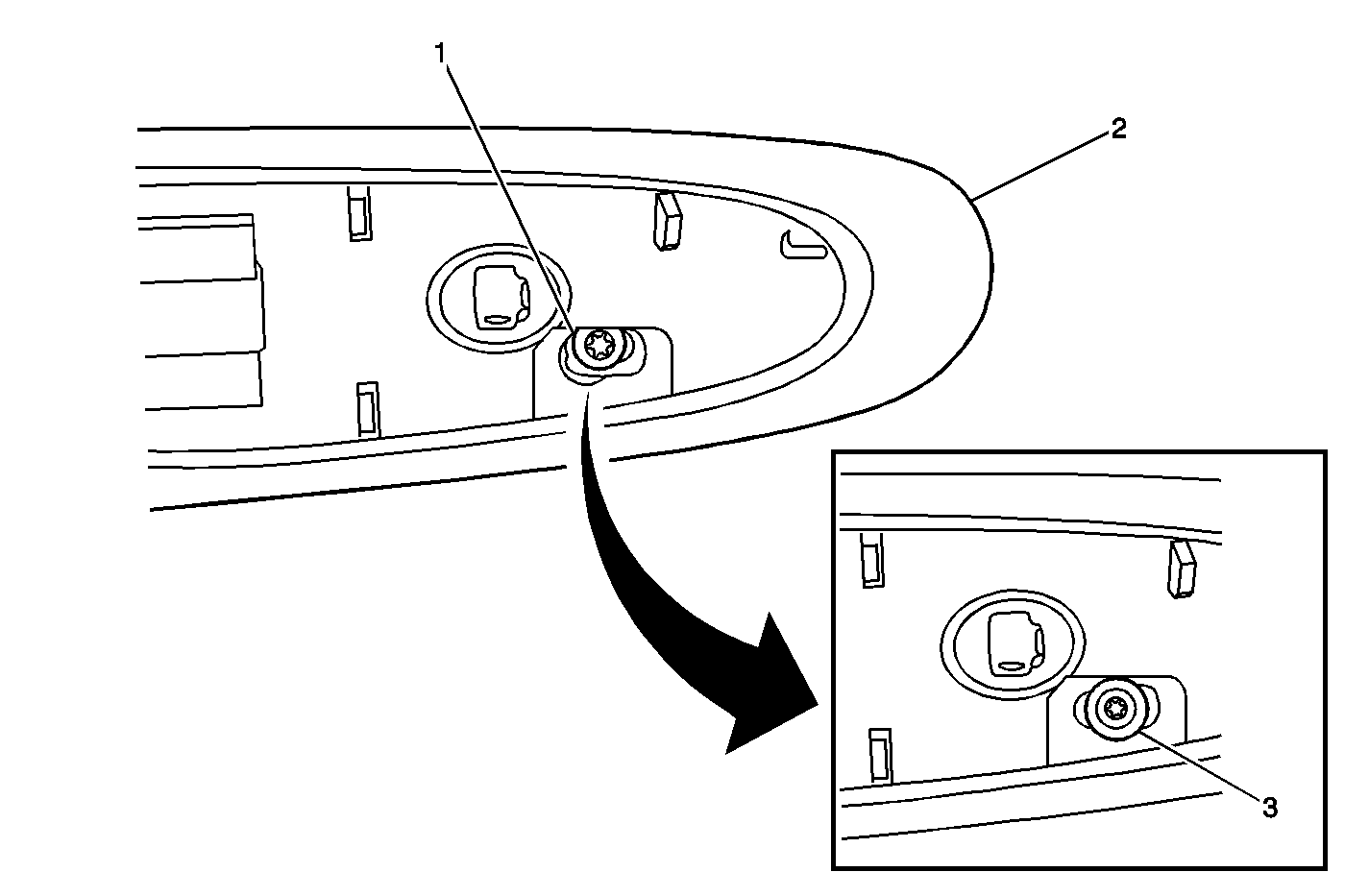 1
2
3