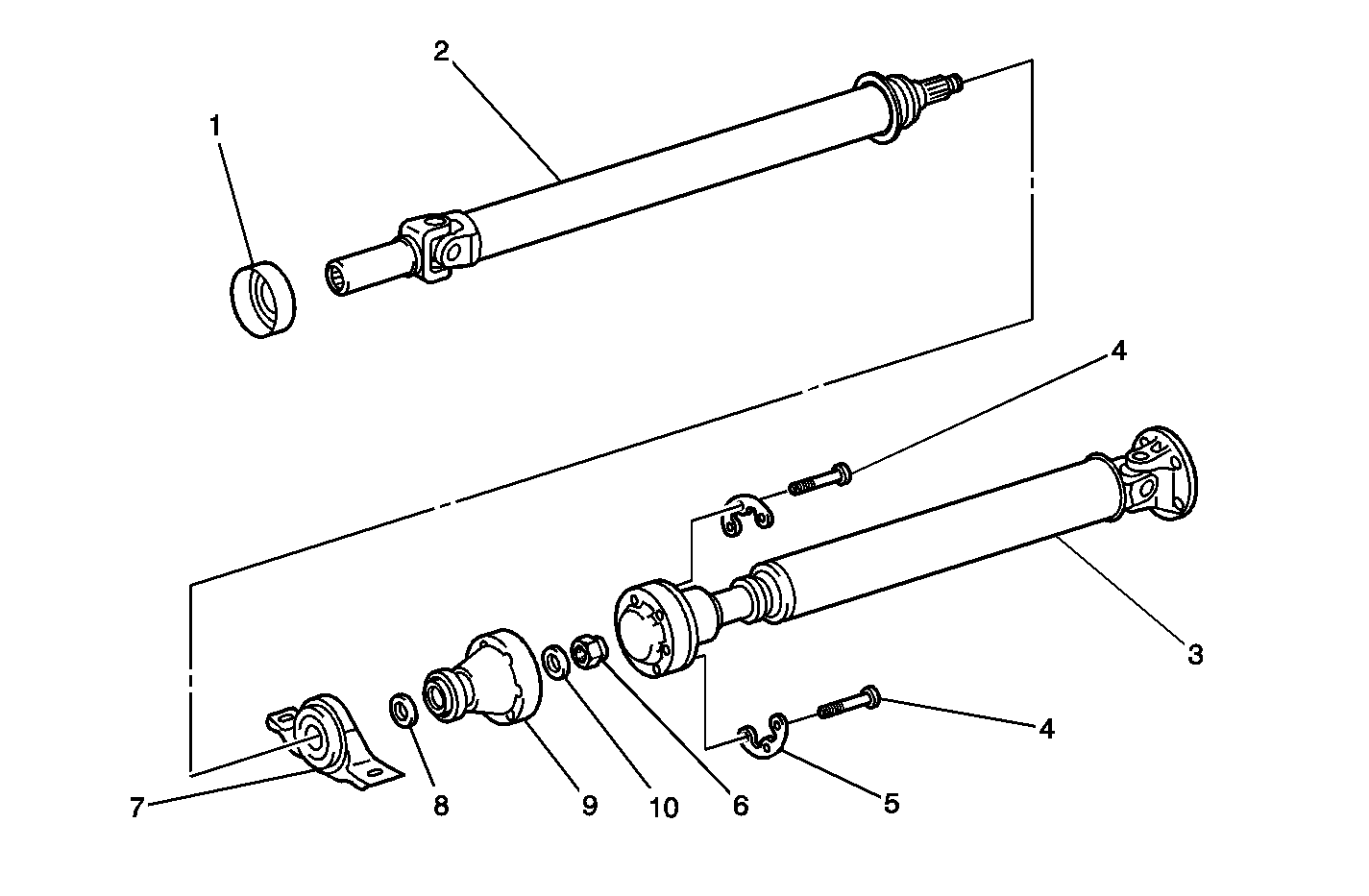 2
1
4
3
4
7
8
9
10
6
5