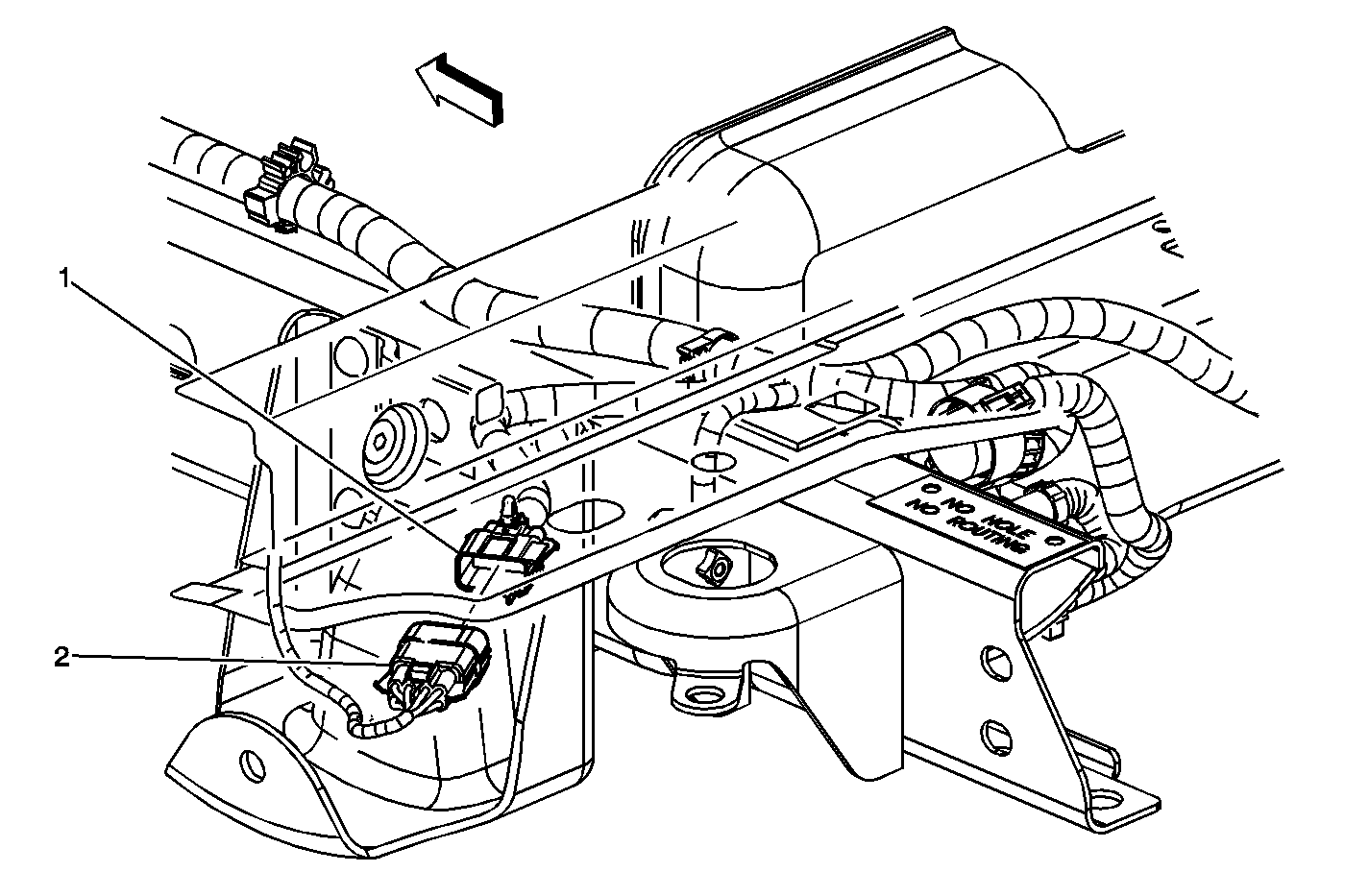 1
2
NO HOLE
NO ROUTING