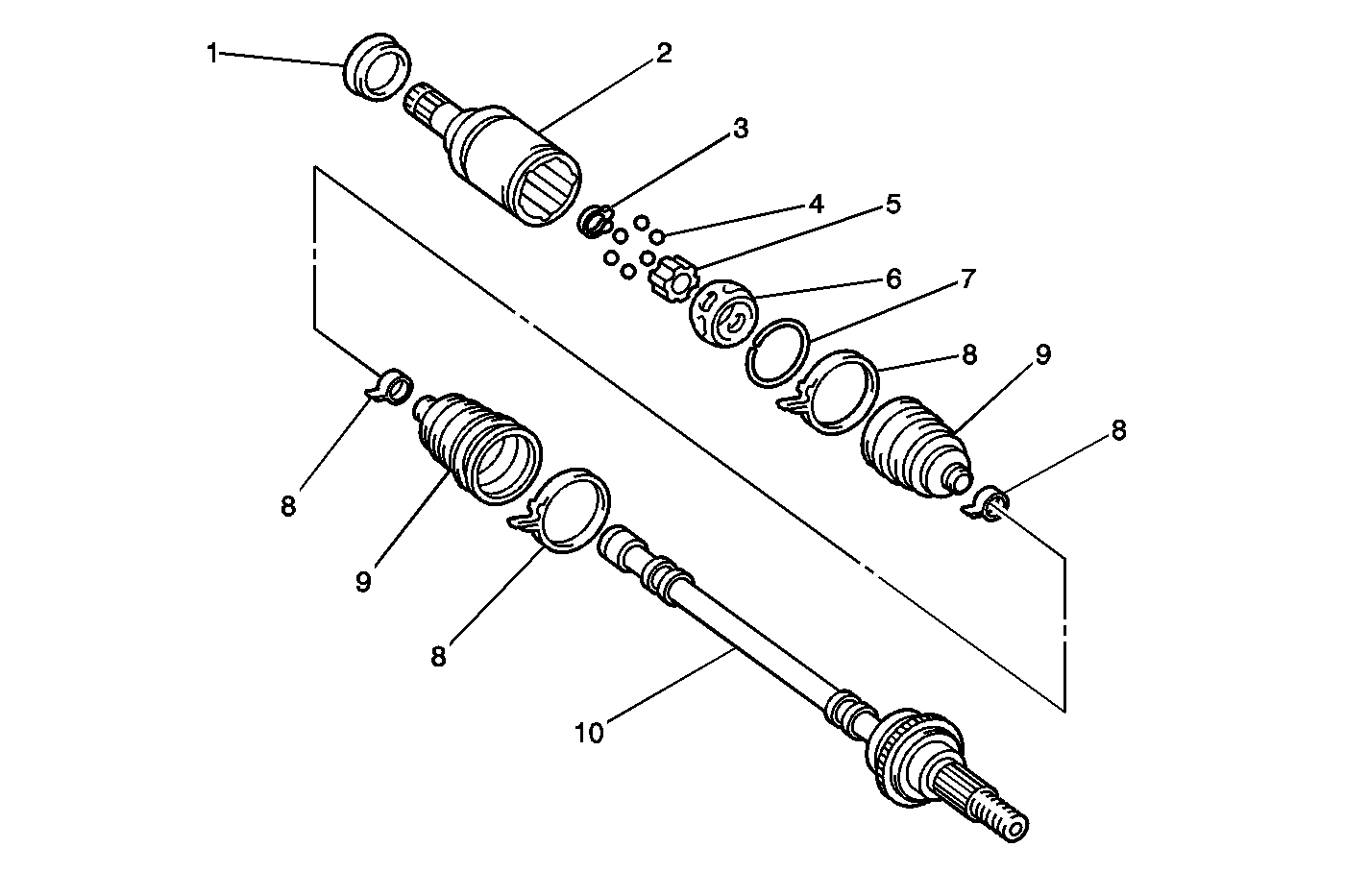 1
2
3
4
5
6
7
8
9
8
8
9
8
10