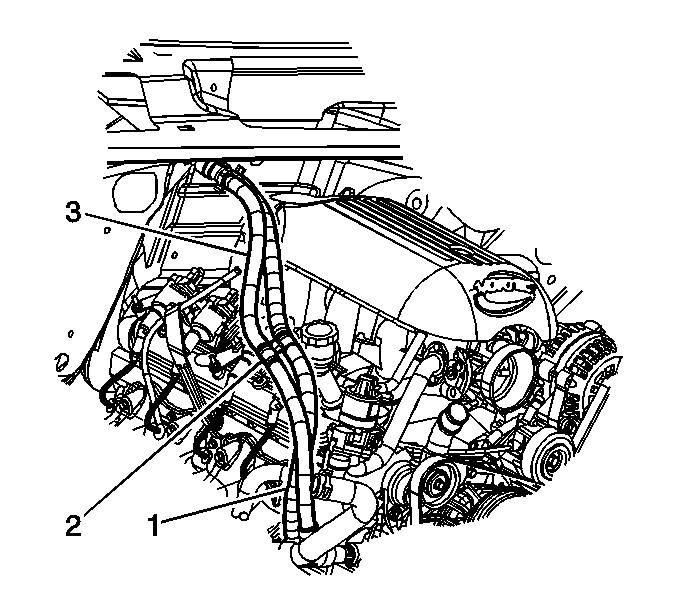 3
2
1